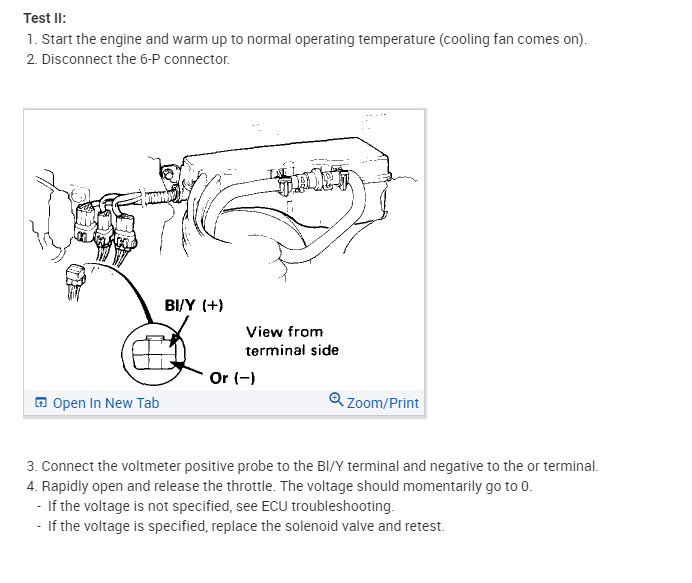 Test II:

1. Start the engine and warm up to normal operating temperature (cooling fan comes on).
2. Disconnect the 6-P connector.

Bl/Y (+)

View from terminal side

Or (−)

Open In New Tab

Zoom/Print

3. Connect the voltmeter positive probe to the Bl/Y terminal and negative to the or terminal.
4. Rapidly open and release the throttle. The voltage should momentarily go to 0.
- If the voltage is not specified, see ECU troubleshooting.
- If the voltage is specified, replace the solenoid valve and retest.