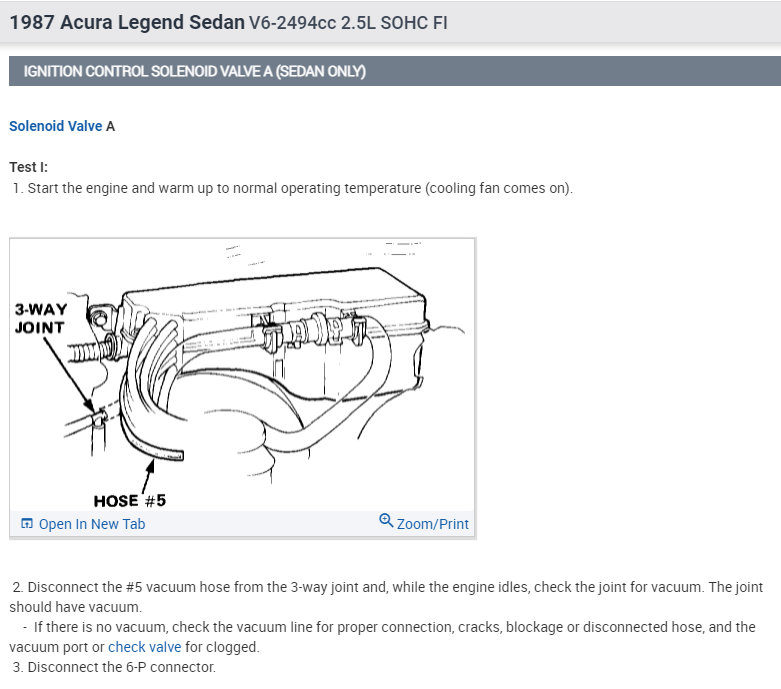 1987 Acura Legend Sedan V6-2494cc 2.5L SOHC FI

IGNITION CONTROL SOLENOID VALVE A (SEDAN ONLY)

Solenoid Valve A

Test I:
1. Start the engine and warm up to normal operating temperature (cooling fan comes on).

3-WAY JOINT

HOSE #5

Open In New Tab

Zoom/Print

2. Disconnect the #5 vacuum hose from the 3-way joint and, while the engine idles, check the joint for vacuum. The joint should have vacuum.
- If there is no vacuum, check the vacuum line for proper connection, cracks, blockage or disconnected hose, and the vacuum port or check valve for clogged.
3. Disconnect the 6-P connector.