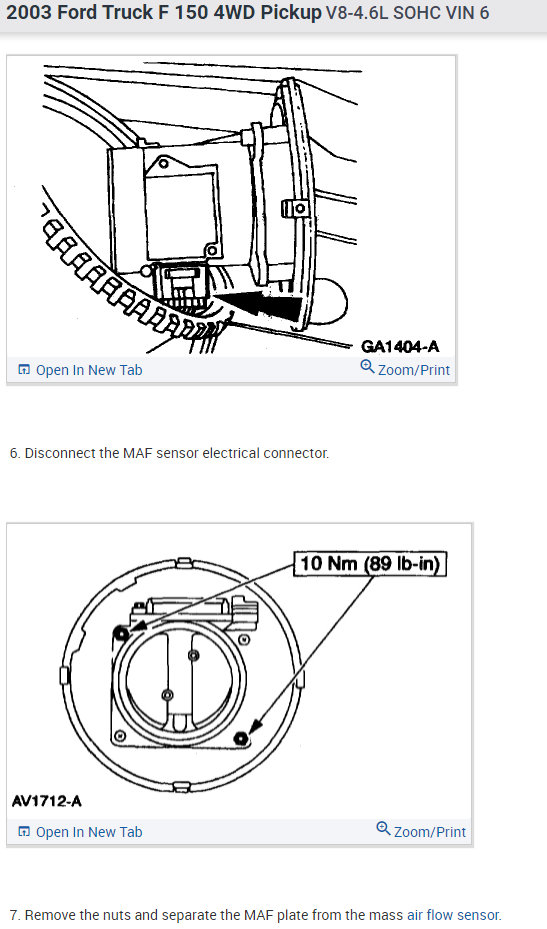 2003 Ford Truck F 150 4WD Pickup V8-4.6L SOHC VIN 6

GA1404-A

Open In New Tab

Zoom/Print

6. Disconnect the MAF sensor electrical connector.

10 Nm (89 lb-in)

AV1712-A

Open In New Tab

Zoom/Print

7. Remove the nuts and separate the MAF plate from the mass air flow sensor.