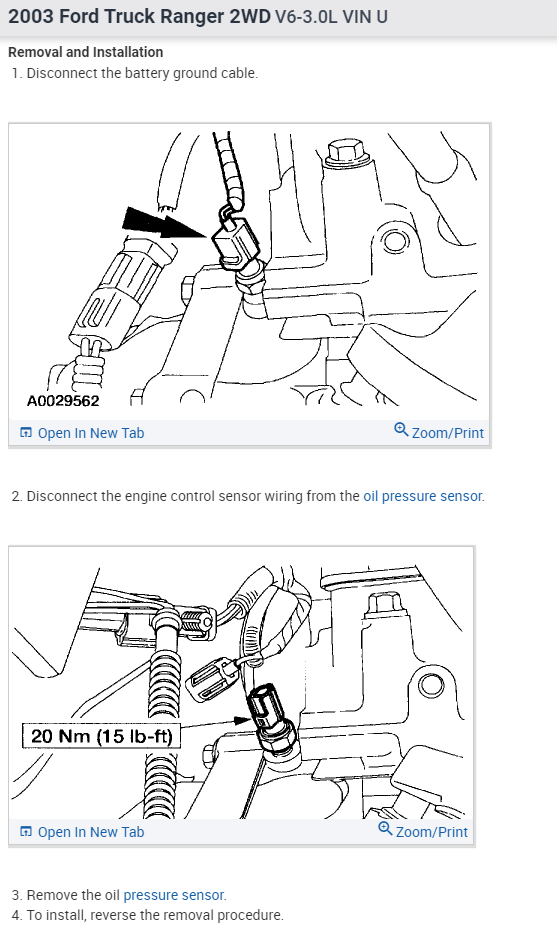 2003 Ford Truck Ranger 2WD V6-3.0L VIN U

Removal and Installation
1. Disconnect the battery ground cable.

A0029562

Open In New Tab
Zoom/Print

2. Disconnect the engine control sensor wiring from the oil pressure sensor.

20 Nm (15 lb-ft)

Open In New Tab
Zoom/Print

3. Remove the oil pressure sensor.
4. To install, reverse the removal procedure.