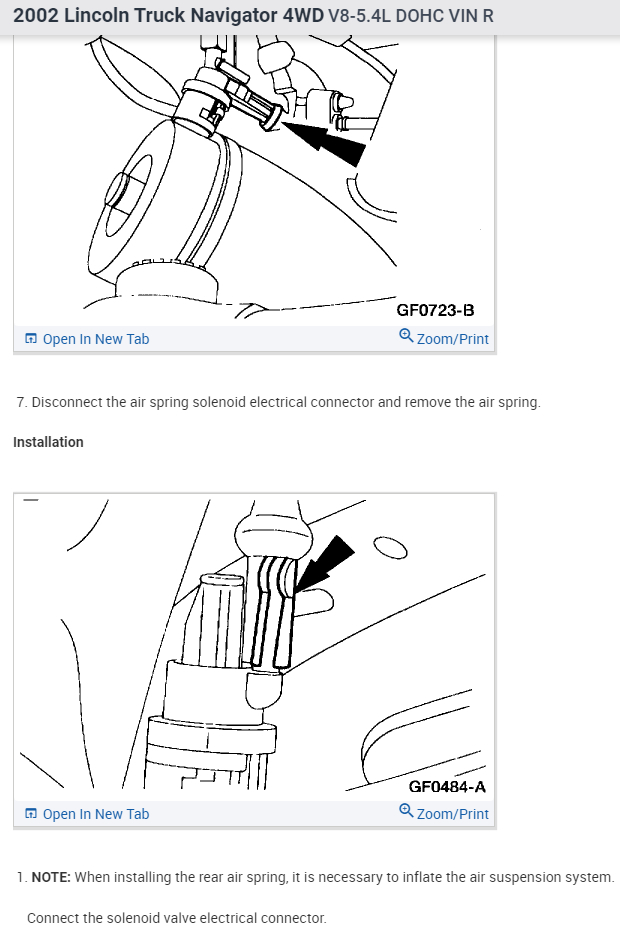 2002 Lincoln Truck Navigator 4WD V8-5.4L DOHC VIN R

GF0723-B

Open In New Tab

Zoom/Print

7. Disconnect the air spring solenoid electrical connector and remove the air spring.

Installation

GF0484-A

Open In New Tab

Zoom/Print

1. NOTE: When installing the rear air spring, it is necessary to inflate the air suspension system.

Connect the solenoid valve electrical connector.