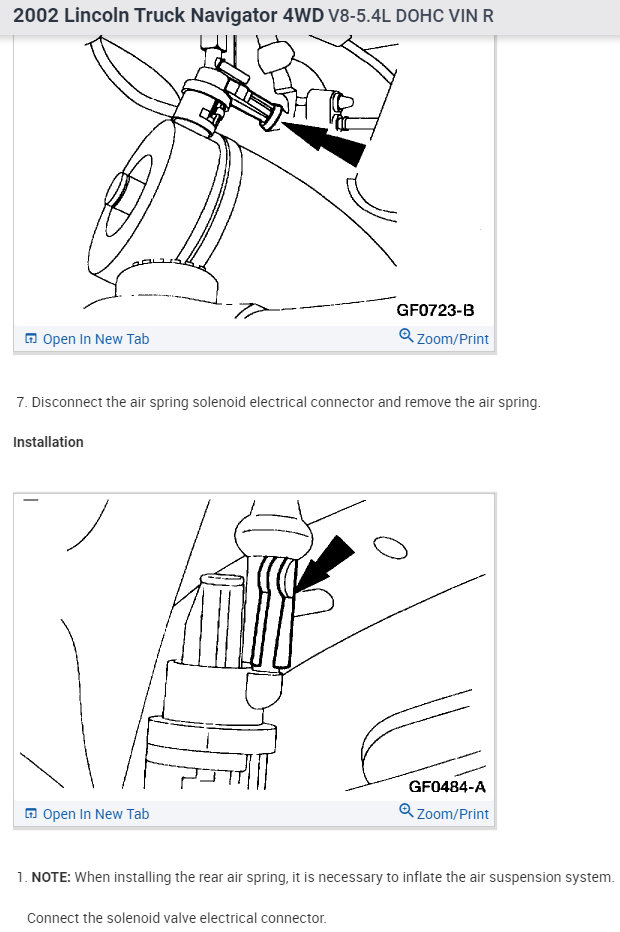 2002 Lincoln Truck Navigator 4WD V8-5.4L DOHC VIN R

GF0723-B

Open In New Tab

Zoom/Print

7. Disconnect the air spring solenoid electrical connector and remove the air spring.

Installation

GF0484-A

Open In New Tab

Zoom/Print

1. NOTE: When installing the rear air spring, it is necessary to inflate the air suspension system.

Connect the solenoid valve electrical connector.