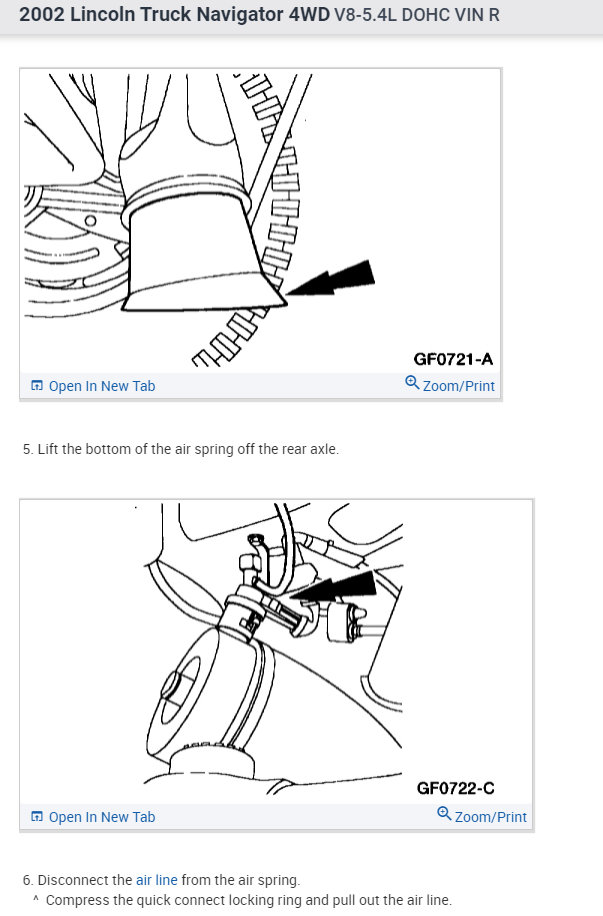 2002 Lincoln Truck Navigator 4WD V8-5.4L DOHC VIN R

GF0721-A

Open In New Tab

Zoom/Print

5. Lift the bottom of the air spring off the rear axle.

GF0722-C

Open In New Tab

Zoom/Print

6. Disconnect the air line from the air spring.

^ Compress the quick connect locking ring and pull out the air line.