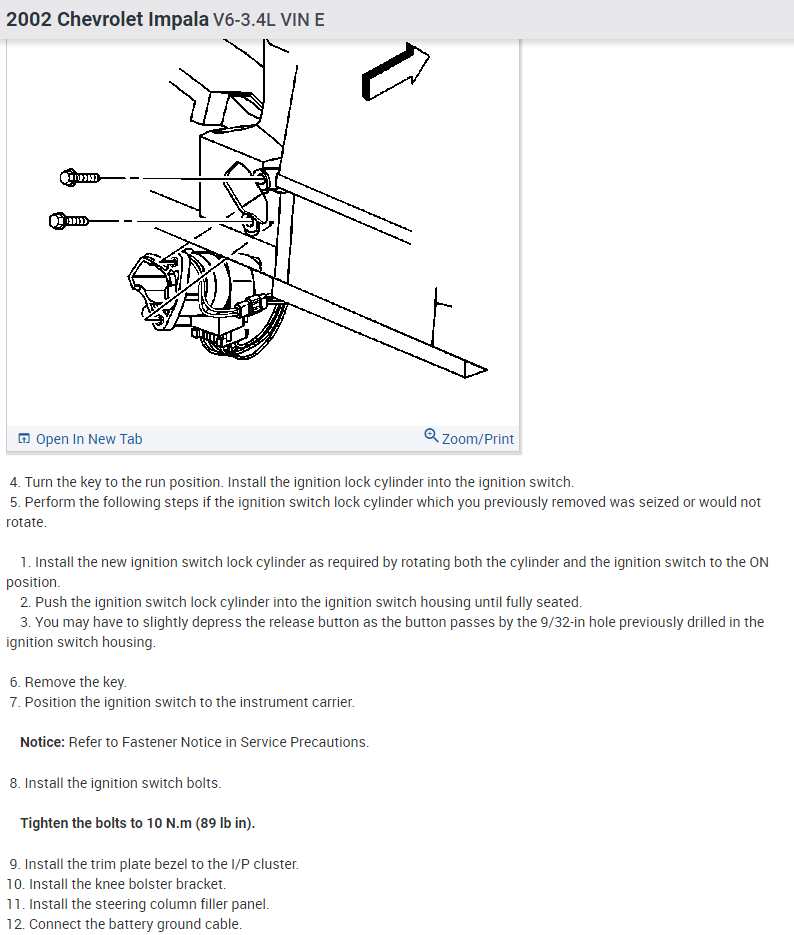 2002 Chevrolet Impala V6-3.4L VIN E

Open In New Tab

Zoom/Print

4. Turn the key to the run position. Install the ignition lock cylinder into the ignition switch.
5. Perform the following steps if the ignition switch lock cylinder which you previously removed was seized or would not rotate.

1. Install the new ignition switch lock cylinder as required by rotating both the cylinder and the ignition switch to the ON position.
2. Push the ignition switch lock cylinder into the ignition switch housing until fully seated.
3. You may have to slightly depress the release button as the button passes by the 9/32-in hole previously drilled in the ignition switch housing.

6. Remove the key.
7. Position the ignition switch to the instrument carrier.

Notice: Refer to Fastener Notice in Service Precautions.

8. Install the ignition switch bolts.

Tighten the bolts to 10 N.m (89 lb in).

9. Install the trim plate bezel to the I/P cluster.
10. Install the knee bolster bracket.
11. Install the steering column filler panel.
12. Connect the battery ground cable.