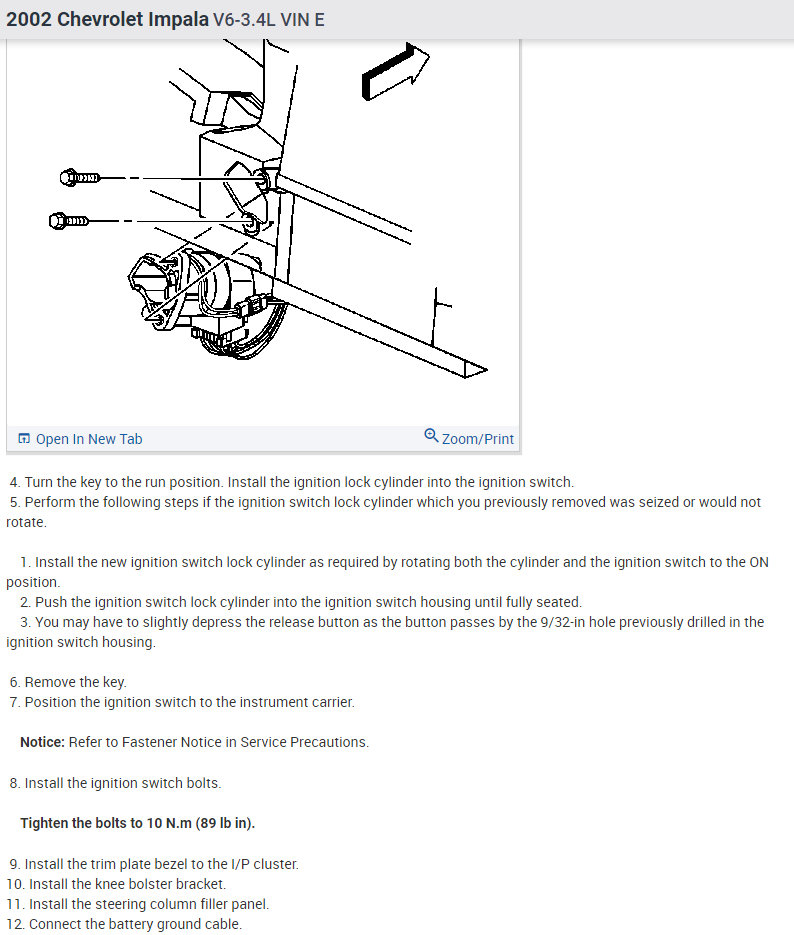 2002 Chevrolet Impala V6-3.4L VIN E

Open In New Tab

Zoom/Print

4. Turn the key to the run position. Install the ignition lock cylinder into the ignition switch.
5. Perform the following steps if the ignition switch lock cylinder which you previously removed was seized or would not rotate.

1. Install the new ignition switch lock cylinder as required by rotating both the cylinder and the ignition switch to the ON position.
2. Push the ignition switch lock cylinder into the ignition switch housing until fully seated.
3. You may have to slightly depress the release button as the button passes by the 9/32-in hole previously drilled in the ignition switch housing.

6. Remove the key.
7. Position the ignition switch to the instrument carrier.

Notice: Refer to Fastener Notice in Service Precautions.

8. Install the ignition switch bolts.

Tighten the bolts to 10 N.m (89 lb in).

9. Install the trim plate bezel to the I/P cluster.
10. Install the knee bolster bracket.
11. Install the steering column filler panel.
12. Connect the battery ground cable.