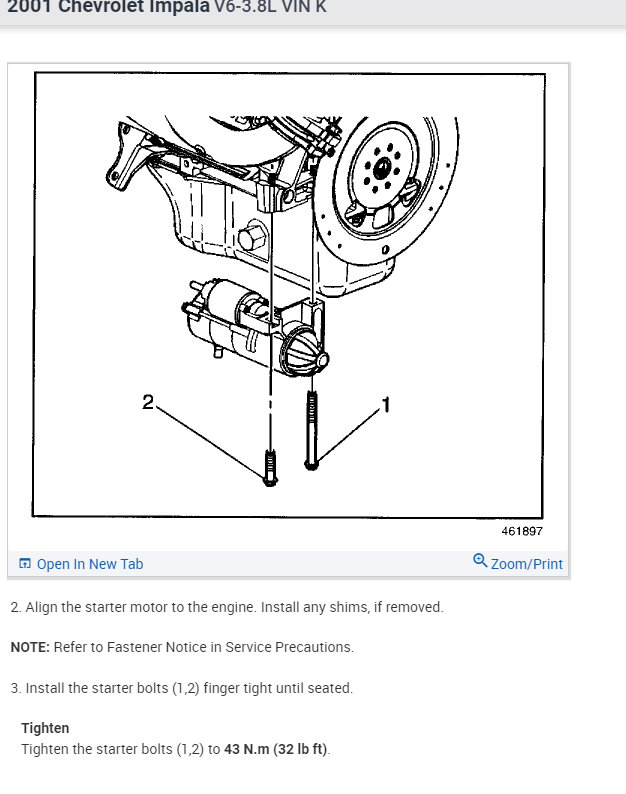 2001 Chevrolet Impala V6-3.8L VIN K

2

1

461897

Open In New Tab

Zoom/Print

2. Align the starter motor to the engine. Install any shims, if removed.

NOTE: Refer to Fastener Notice in Service Precautions.

3. Install the starter bolts (1,2) finger tight until seated.

Tighten
Tighten the starter bolts (1,2) to 43 N.m (32 lb ft).