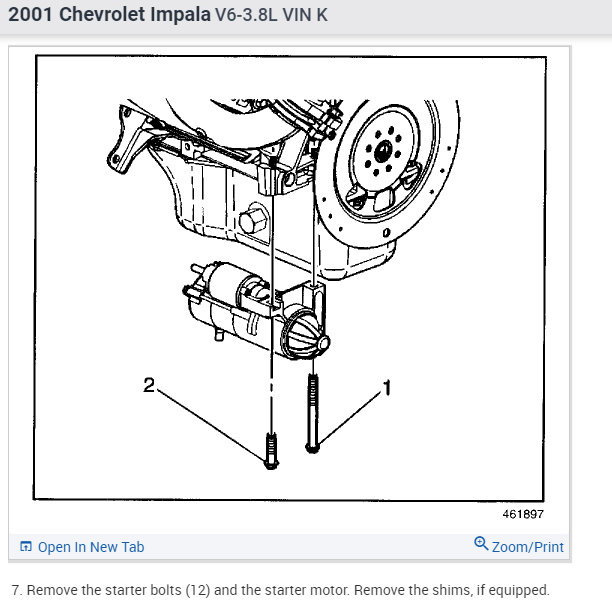 2001 Chevrolet Impala V6-3.8L VIN K

2

1

461897

Open In New Tab

Zoom/Print

7. Remove the starter bolts (12) and the starter motor. Remove the shims, if equipped.