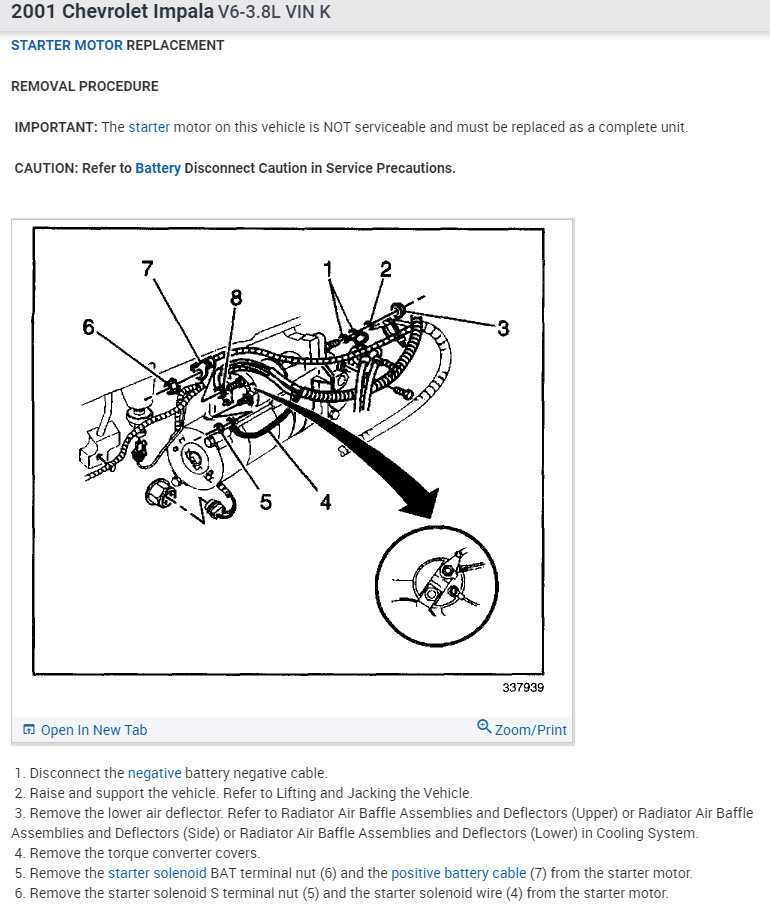 2001 Chevrolet Impala V6-3.8L VIN K

STARTER MOTOR REPLACEMENT

REMOVAL PROCEDURE

IMPORTANT: The starter motor on this vehicle is NOT serviceable and must be replaced as a complete unit.

CAUTION: Refer to Battery Disconnect Caution in Service Precautions.

7 1 2 8 6 3 5 4

337939

Open In New Tab Zoom/Print

1. Disconnect the negative battery negative cable.
2. Raise and support the vehicle. Refer to Lifting and Jacking the Vehicle.
3. Remove the lower air deflector. Refer to Radiator Air Baffle Assemblies and Deflectors (Upper) or Radiator Air Baffle Assemblies and Deflectors (Side) or Radiator Air Baffle Assemblies and Deflectors (Lower) in Cooling System.
4. Remove the torque converter covers.
5. Remove the starter solenoid BAT terminal nut (6) and the positive battery cable (7) from the starter motor.
6. Remove the starter solenoid S terminal nut (5) and the starter solenoid wire (4) from the starter motor.