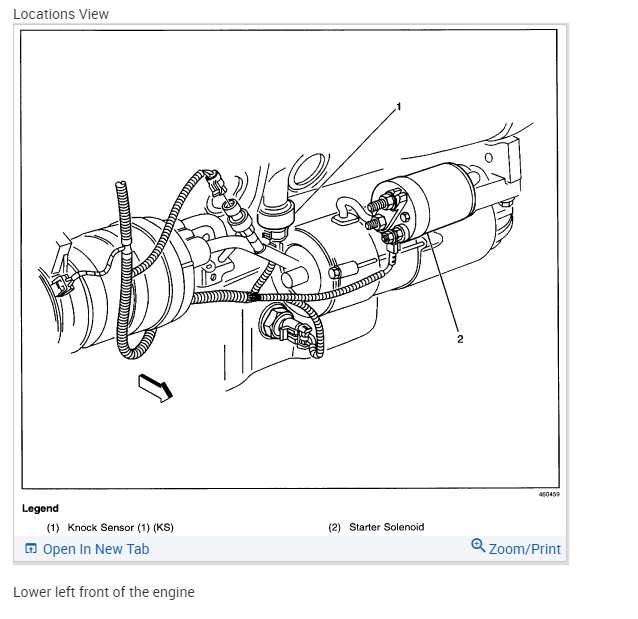 Locations View

1

2

460459

Legend

(1) Knock Sensor (1) (KS)

(2) Starter Solenoid

Open In New Tab

Zoom/Print

Lower left front of the engine