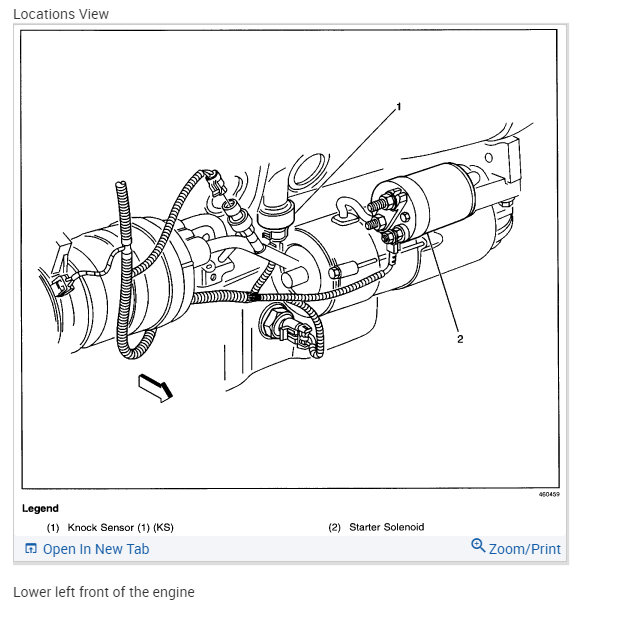 Locations View

1

2

460459

Legend

(1) Knock Sensor (1) (KS)

(2) Starter Solenoid

Open In New Tab

Zoom/Print

Lower left front of the engine