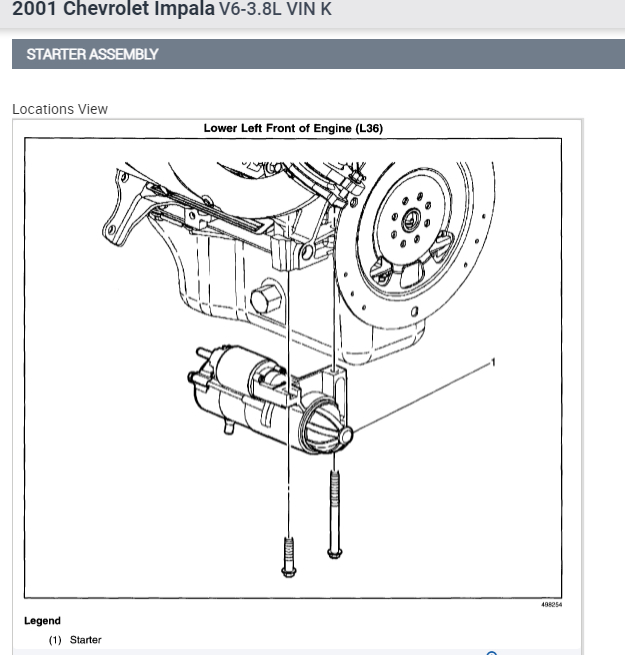 2001 Chevrolet Impala V6-3.8L VIN K

STARTER ASSEMBLY

Locations View

Lower Left Front of Engine (L36)

1

498254

Legend

(1) Starter