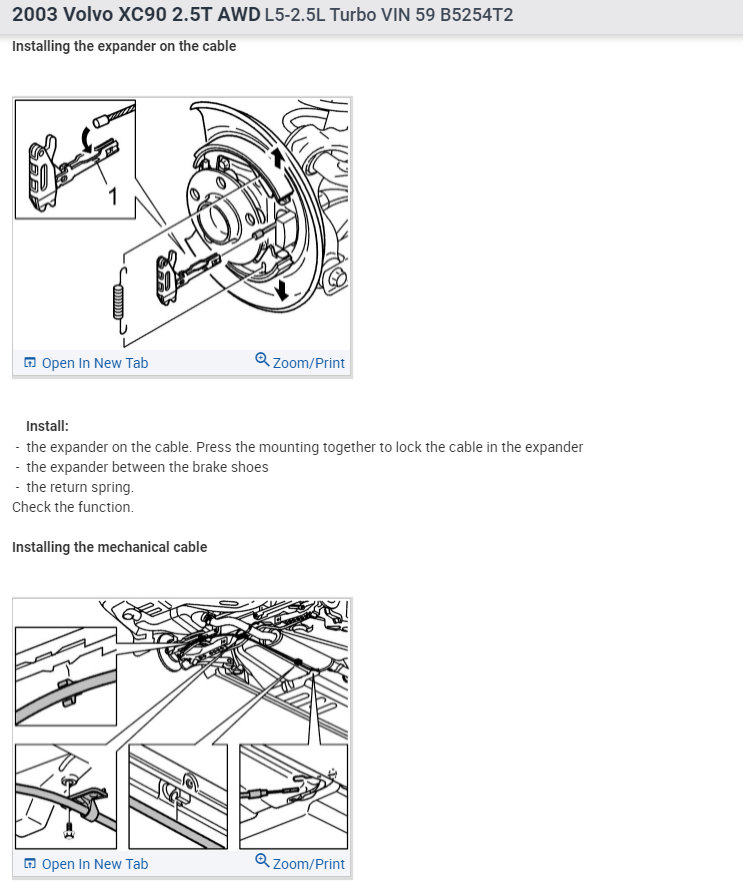 2003 Volvo XC90 2.5T AWD L5-2.5L Turbo VIN 59 B5254T2

Installing the expander on the cable

1

Open In New Tab Zoom/Print

Install:
- the expander on the cable. Press the mounting together to lock the cable in the expander
- the expander between the brake shoes
- the return spring.
Check the function.

Installing the mechanical cable

Open In New Tab Zoom/Print