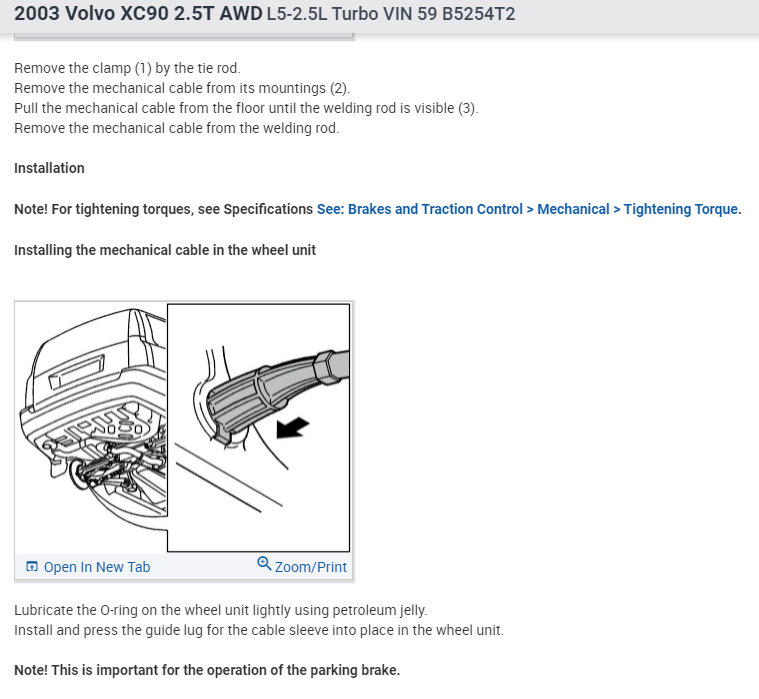 2003 Volvo XC90 2.5T AWD L5-2.5L Turbo VIN 59 B5254T2

Remove the clamp (1) by the tie rod.
Remove the mechanical cable from its mountings (2).
Pull the mechanical cable from the floor until the welding rod is visible (3).
Remove the mechanical cable from the welding rod.

Installation

Note! For tightening torques, see Specifications See: Brakes and Traction Control > Mechanical > Tightening Torque.

Installing the mechanical cable in the wheel unit

Open In New Tab

Zoom/Print

Lubricate the O-ring on the wheel unit lightly using petroleum jelly.
Install and press the guide lug for the cable sleeve into place in the wheel unit.

Note! This is important for the operation of the parking brake.