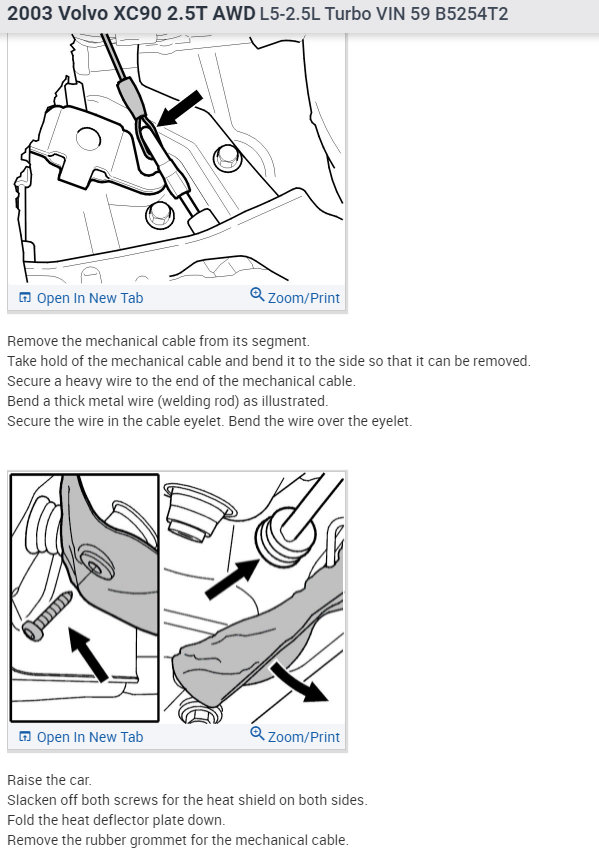 2003 Volvo XC90 2.5T AWD L5-2.5L Turbo VIN 59 B5254T2

Open In New Tab
Zoom/Print

Remove the mechanical cable from its segment.
Take hold of the mechanical cable and bend it to the side so that it can be removed.
Secure a heavy wire to the end of the mechanical cable.
Bend a thick metal wire (welding rod) as illustrated.
Secure the wire in the cable eyelet. Bend the wire over the eyelet.

Open In New Tab
Zoom/Print

Raise the car.
Slacken off both screws for the heat shield on both sides.
Fold the heat deflector plate down.
Remove the rubber grommet for the mechanical cable.