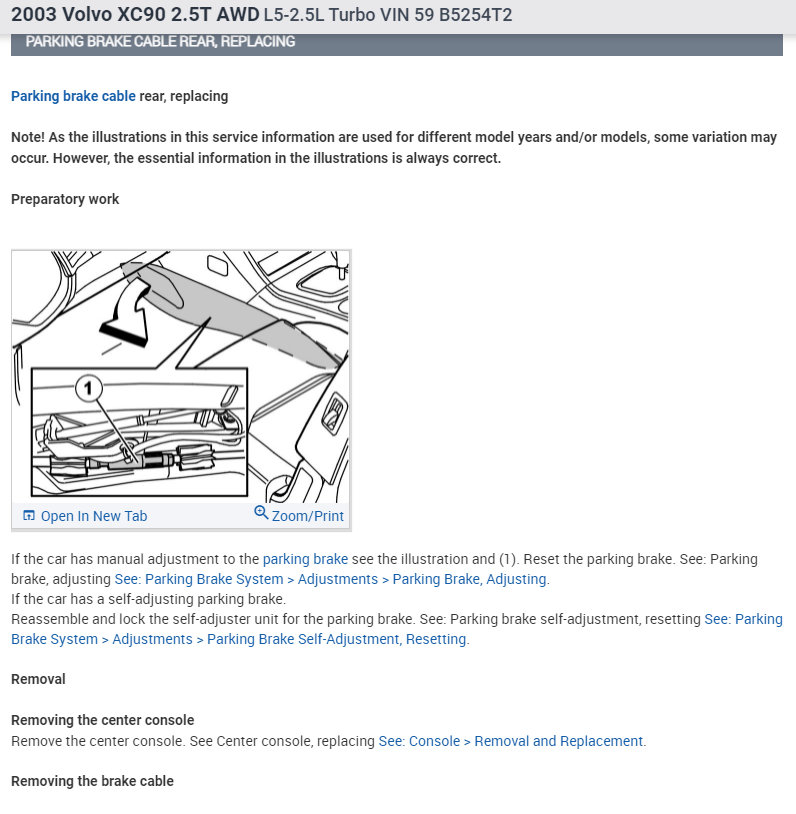 2003 Volvo XC90 2.5T AWD L5-2.5L Turbo VIN 59 B5254T2

PARKING BRAKE CABLE REAR, REPLACING

Parking brake cable rear, replacing

Note! As the illustrations in this service information are used for different model years and/or models, some variation may occur. However, the essential information in the illustrations is always correct.

Preparatory work

1

Open In New Tab Zoom/Print

If the car has manual adjustment to the parking brake see the illustration and (1). Reset the parking brake. See: Parking brake, adjusting See: Parking Brake System > Adjustments > Parking Brake, Adjusting.
If the car has a self-adjusting parking brake.
Reassemble and lock the self-adjuster unit for the parking brake. See: Parking brake self-adjustment, resetting See: Parking Brake System > Adjustments > Parking Brake Self-Adjustment, Resetting.

Removal

Removing the center console
Remove the center console. See Center console, replacing See: Console > Removal and Replacement.

Removing the brake cable