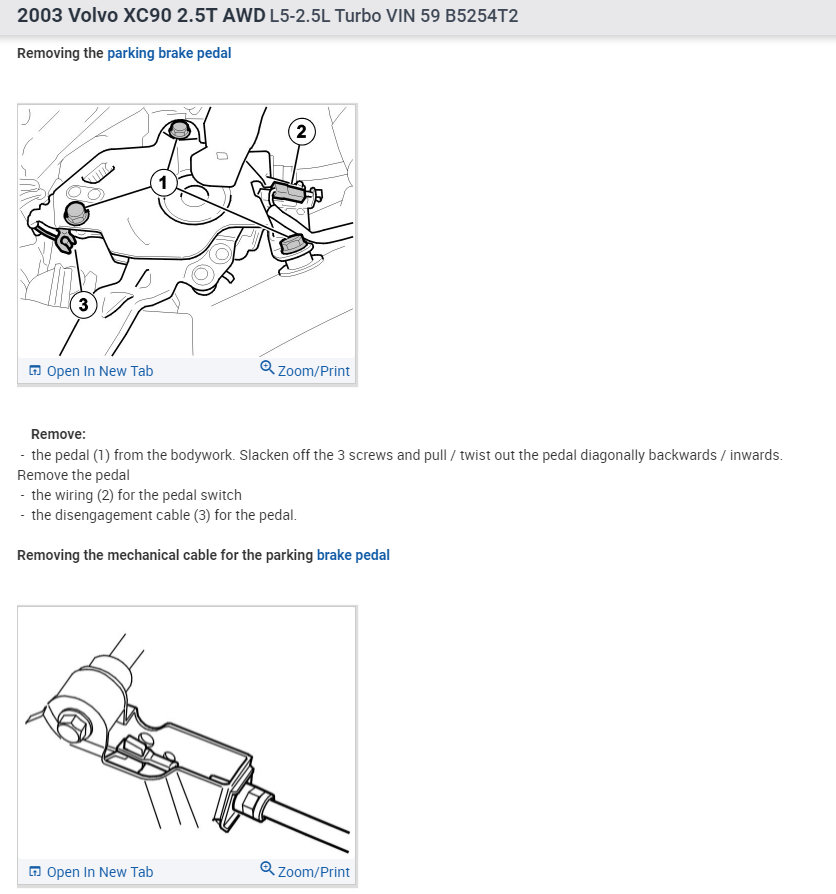 2003 Volvo XC90 2.5T AWD L5-2.5L Turbo VIN 59 B5254T2

Removing the parking brake pedal

2

1

3

Open In New Tab

Zoom/Print

Remove:

- the pedal (1) from the bodywork. Slacken off the 3 screws and pull / twist out the pedal diagonally backwards / inwards. Remove the pedal

- the wiring (2) for the pedal switch

- the disengagement cable (3) for the pedal.

Removing the mechanical cable for the parking brake pedal

Open In New Tab

Zoom/Print