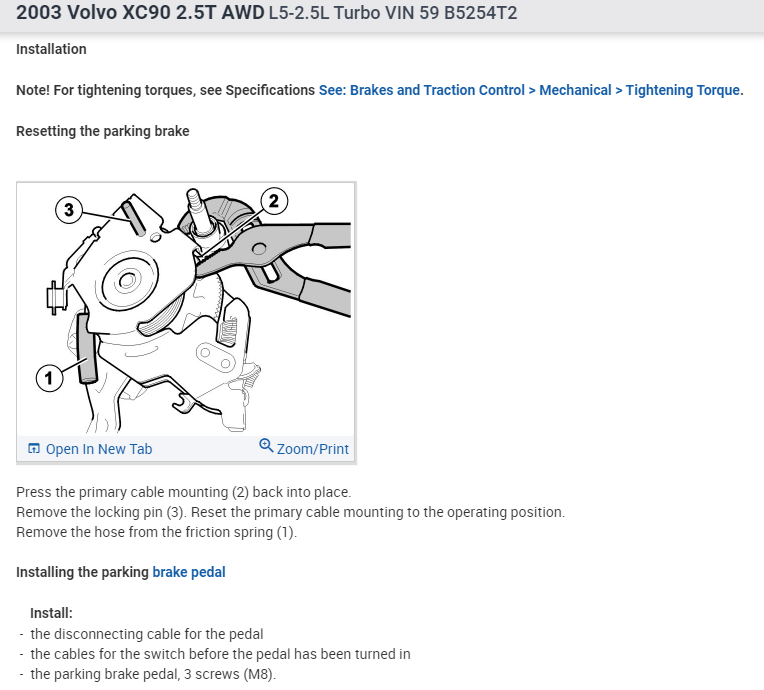 2003 Volvo XC90 2.5T AWD L5-2.5L Turbo VIN 59 B5254T2

Installation

Note! For tightening torques, see Specifications See: Brakes and Traction Control > Mechanical > Tightening Torque.

Resetting the parking brake

3
2
1

Open In New Tab
Zoom/Print

Press the primary cable mounting (2) back into place.
Remove the locking pin (3). Reset the primary cable mounting to the operating position.
Remove the hose from the friction spring (1).

Installing the parking brake pedal

Install:
- the disconnecting cable for the pedal
- the cables for the switch before the pedal has been turned in
- the parking brake pedal, 3 screws (M8).