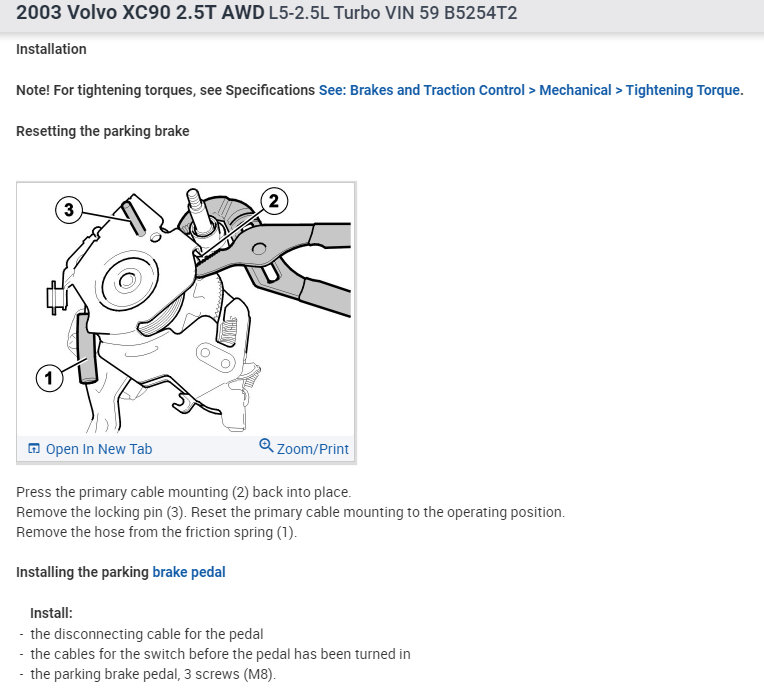 2003 Volvo XC90 2.5T AWD L5-2.5L Turbo VIN 59 B5254T2

Installation

Note! For tightening torques, see Specifications See: Brakes and Traction Control > Mechanical > Tightening Torque.

Resetting the parking brake

3
2
1

Open In New Tab
Zoom/Print

Press the primary cable mounting (2) back into place.
Remove the locking pin (3). Reset the primary cable mounting to the operating position.
Remove the hose from the friction spring (1).

Installing the parking brake pedal

Install:
- the disconnecting cable for the pedal
- the cables for the switch before the pedal has been turned in
- the parking brake pedal, 3 screws (M8).