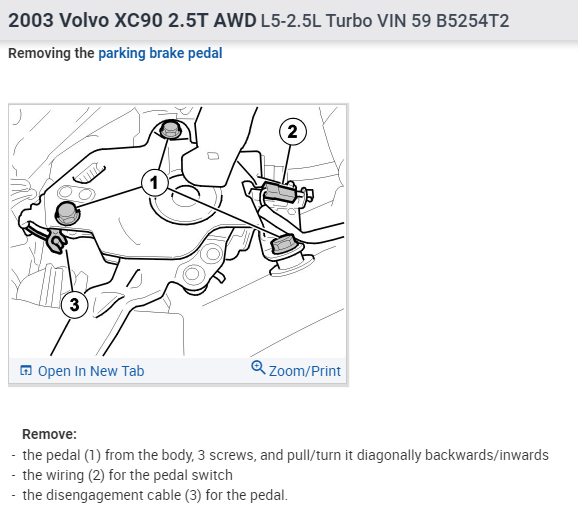 2003 Volvo XC90 2.5T AWD L5-2.5L Turbo VIN 59 B5254T2

Removing the parking brake pedal

2

1

3

Open In New Tab

Zoom/Print

Remove:

- the pedal (1) from the body, 3 screws, and pull/turn it diagonally backwards/inwards
- the wiring (2) for the pedal switch
- the disengagement cable (3) for the pedal.