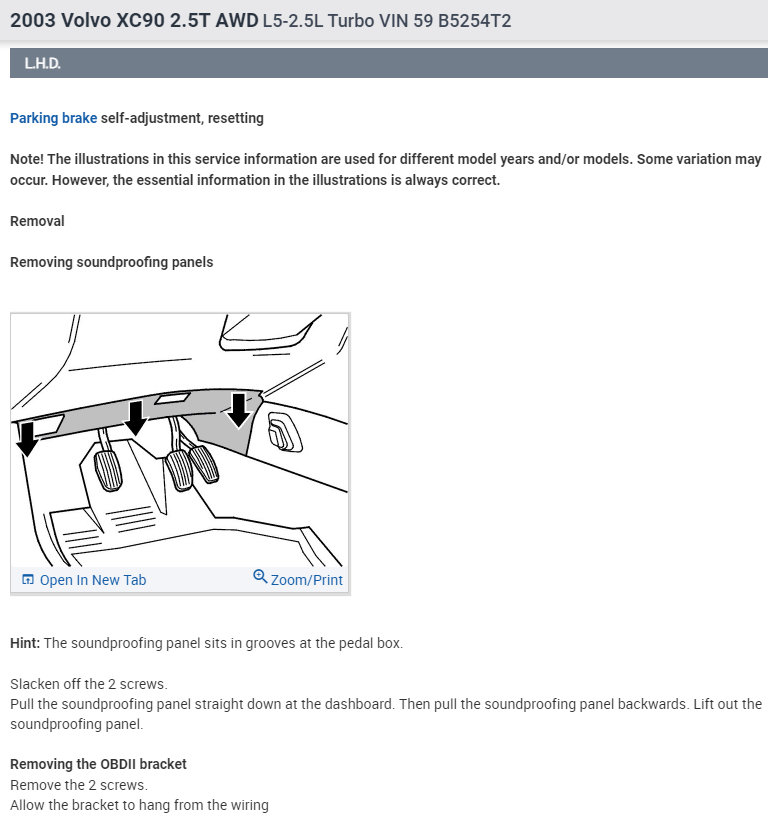 2003 Volvo XC90 2.5T AWD L5-2.5L Turbo VIN 59 B5254T2

L.H.D.

Parking brake self-adjustment, resetting

Note! The illustrations in this service information are used for different model years and/or models. Some variation may occur. However, the essential information in the illustrations is always correct.

Removal

Removing soundproofing panels

Open In New Tab
Zoom/Print

Hint: The soundproofing panel sits in grooves at the pedal box.

Slacken off the 2 screws.
Pull the soundproofing panel straight down at the dashboard. Then pull the soundproofing panel backwards. Lift out the soundproofing panel.

Removing the OBDII bracket
Remove the 2 screws.
Allow the bracket to hang from the wiring