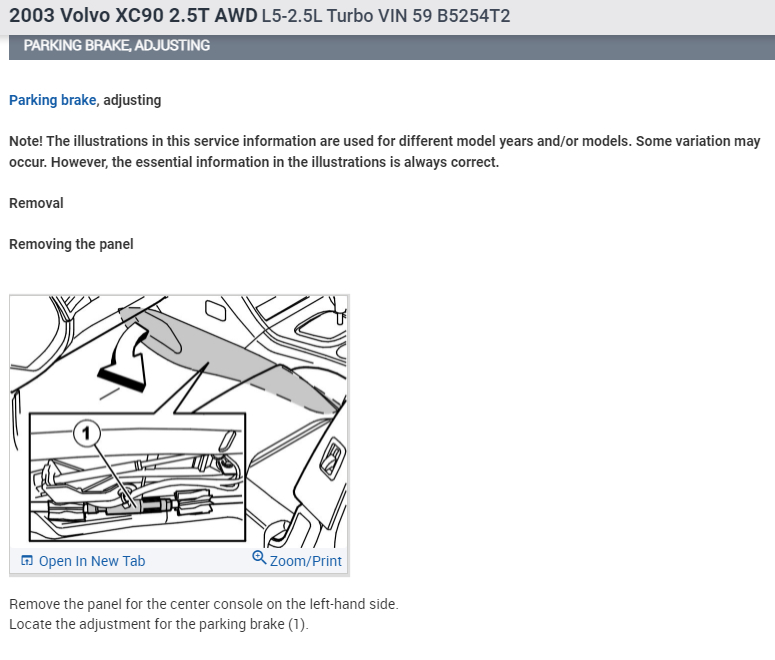 2003 Volvo XC90 2.5T AWD L5-2.5L Turbo VIN 59 B5254T2

PARKING BRAKE, ADJUSTING

Parking brake, adjusting

Note! The illustrations in this service information are used for different model years and/or models. Some variation may occur. However, the essential information in the illustrations is always correct.

Removal

Removing the panel

1

Open In New Tab

Zoom/Print

Remove the panel for the center console on the left-hand side.
Locate the adjustment for the parking brake (1).