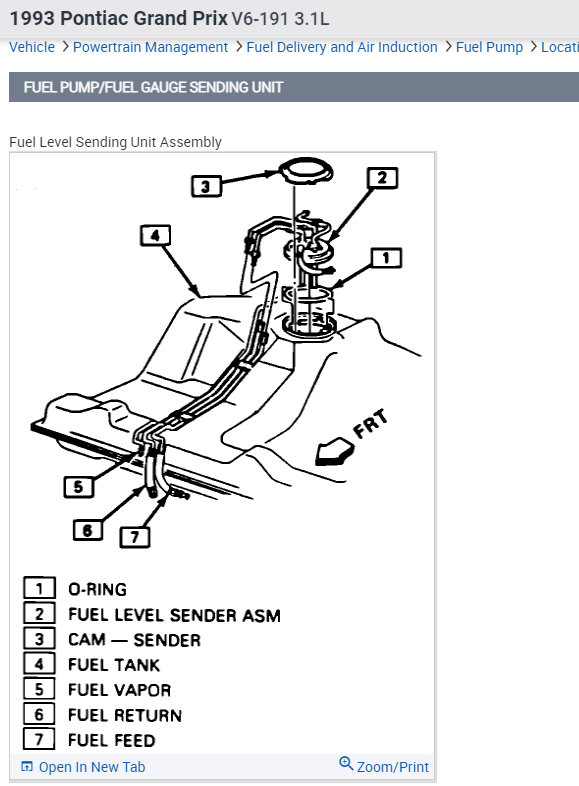 1993 Pontiac Grand Prix V6-191 3.1L

Vehicle > Powertrain Management > Fuel Delivery and Air Induction > Fuel Pump > Locati

FUEL PUMP/FUEL GAUGE SENDING UNIT

Fuel Level Sending Unit Assembly

3
2
4
1
FRT
5
6
7

1 O-RING
2 FUEL LEVEL SENDER ASM
3 CAM — SENDER
4 FUEL TANK
5 FUEL VAPOR
6 FUEL RETURN
7 FUEL FEED

Open In New Tab
Zoom/Print