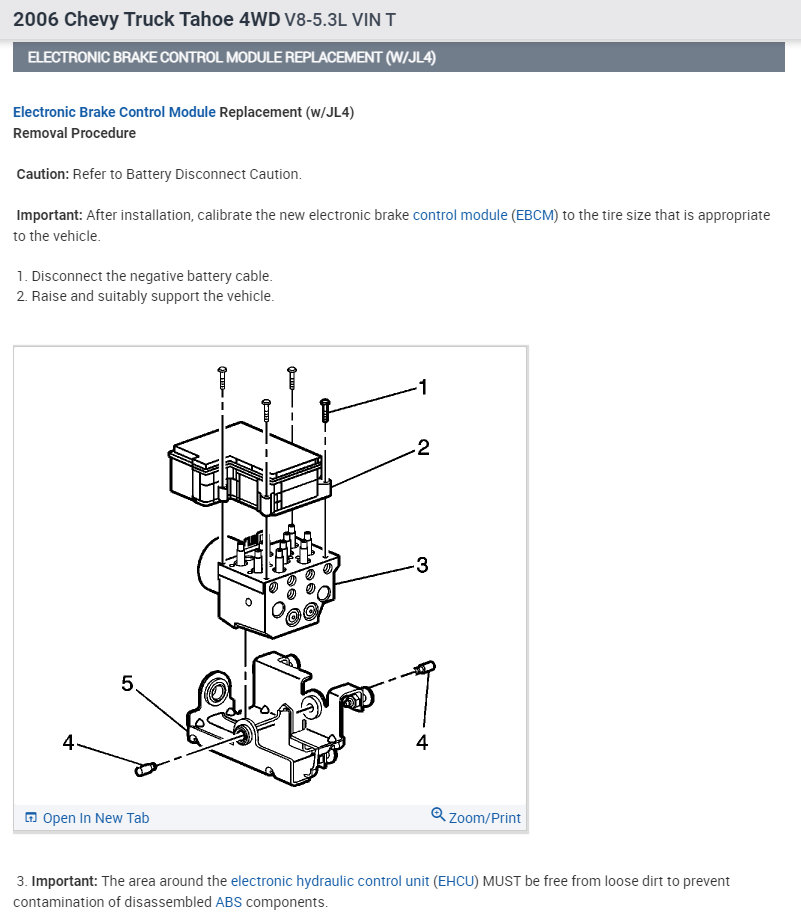 2006 Chevy Truck Tahoe 4WD V8-5.3L VIN T

ELECTRONIC BRAKE CONTROL MODULE REPLACEMENT (W/JL4)

Electronic Brake Control Module Replacement (w/JL4)
Removal Procedure

Caution: Refer to Battery Disconnect Caution.

Important: After installation, calibrate the new electronic brake control module (EBCM) to the tire size that is appropriate to the vehicle.

1. Disconnect the negative battery cable.
2. Raise and suitably support the vehicle.

1
2
3
5
4
4

Open In New Tab
Zoom/Print

3. Important: The area around the electronic hydraulic control unit (EHCU) MUST be free from loose dirt to prevent contamination of disassembled ABS components.