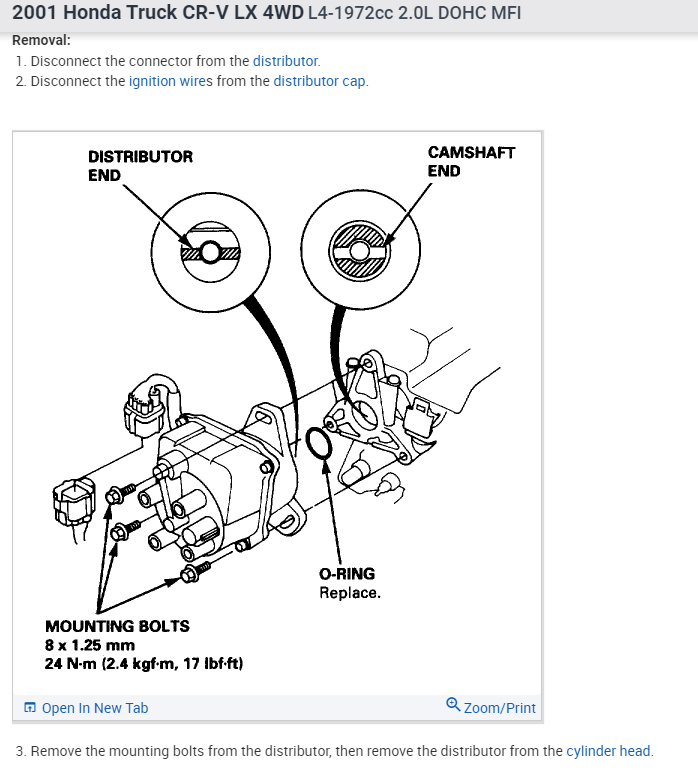 2001 Honda Truck CR-V LX 4WD L4-1972cc 2.0L DOHC MFI

Removal:

1. Disconnect the connector from the distributor.
2. Disconnect the ignition wires from the distributor cap.

DISTRIBUTOR END

CAMSHAFT END

O-RING
Replace.

MOUNTING BOLTS
8 x 1.25 mm
24 N·m (2.4 kgf·m, 17 lbf·ft)

Open In New Tab

Zoom/Print

3. Remove the mounting bolts from the distributor, then remove the distributor from the cylinder head.