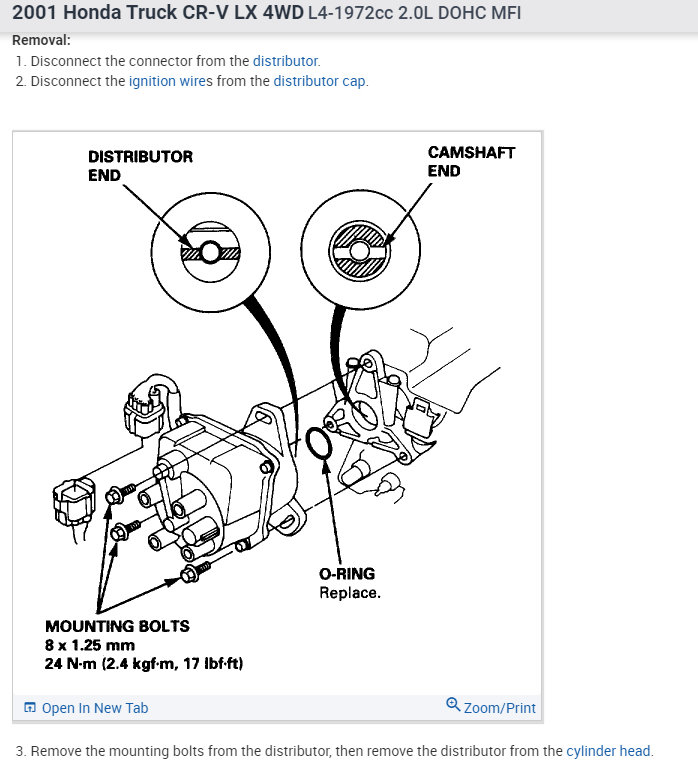 2001 Honda Truck CR-V LX 4WD L4-1972cc 2.0L DOHC MFI

Removal:

1. Disconnect the connector from the distributor.
2. Disconnect the ignition wires from the distributor cap.

DISTRIBUTOR END

CAMSHAFT END

O-RING
Replace.

MOUNTING BOLTS
8 x 1.25 mm
24 N·m (2.4 kgf·m, 17 lbf·ft)

Open In New Tab

Zoom/Print

3. Remove the mounting bolts from the distributor, then remove the distributor from the cylinder head.