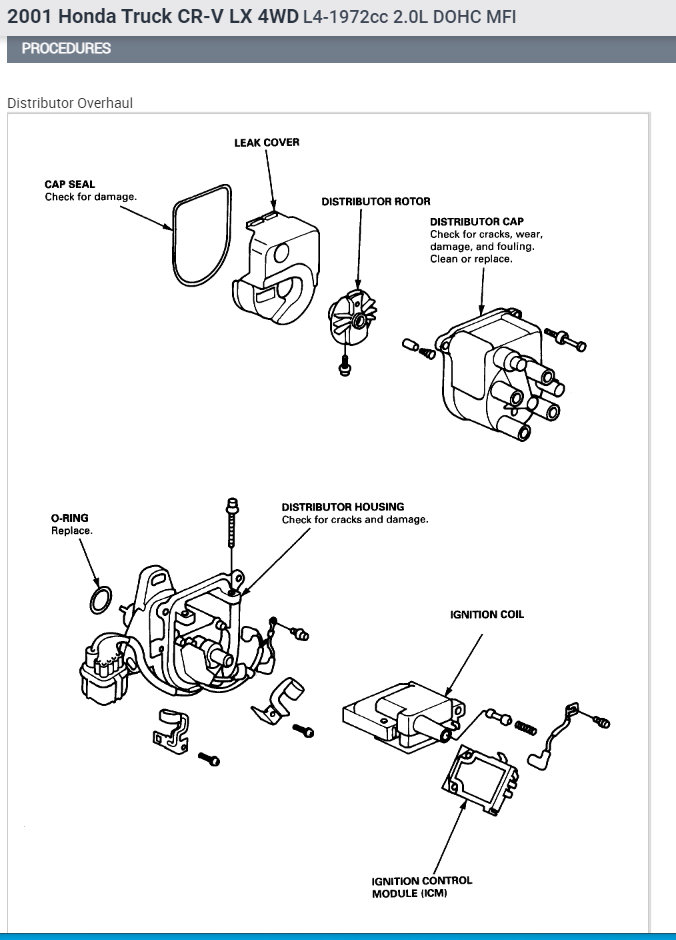 2001 Honda Truck CR-V LX 4WD L4-1972cc 2.0L DOHC MFI

PROCEDURES

Distributor Overhaul

LEAK COVER

CAP SEAL
Check for damage.

DISTRIBUTOR ROTOR

DISTRIBUTOR CAP
Check for cracks, wear, damage, and fouling. Clean or replace.

O-RING
Replace.

DISTRIBUTOR HOUSING
Check for cracks and damage.

IGNITION COIL

IGNITION CONTROL MODULE (ICM)