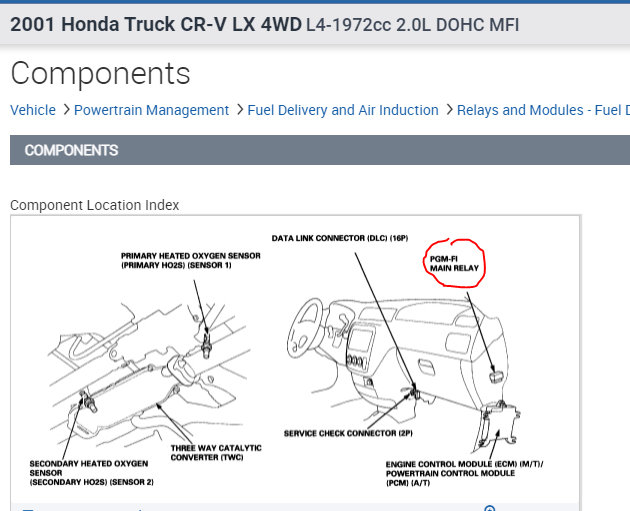 2001 Honda Truck CR-V LX 4WD L4-1972cc 2.0L DOHC MFI

Components

Vehicle > Powertrain Management > Fuel Delivery and Air Induction > Relays and Modules - Fuel D

COMPONENTS

Component Location Index

PRIMARY HEATED OXYGEN SENSOR (PRIMARY HO2S) (SENSOR 1)

DATA LINK CONNECTOR (DLC) (16P)

PGM-FI MAIN RELAY

SERVICE CHECK CONNECTOR (2P)

THREE WAY CATALYTIC CONVERTER (TWC)

SECONDARY HEATED OXYGEN SENSOR (SECONDARY HO2S) (SENSOR 2)

ENGINE CONTROL MODULE (ECM) (M/T)/ POWERTRAIN CONTROL MODULE (PCM) (A/T)