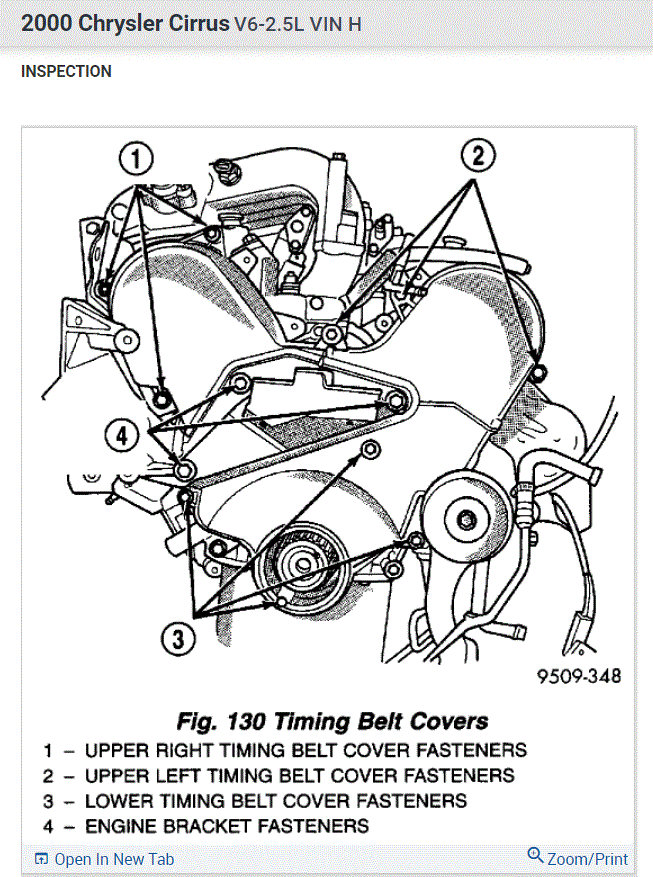 2000 Chrysler Cirrus V6-2.5L VIN H

INSPECTION

1

2

4

3

9509-348

Fig. 130 Timing Belt Covers

1 – UPPER RIGHT TIMING BELT COVER FASTENERS
2 – UPPER LEFT TIMING BELT COVER FASTENERS
3 – LOWER TIMING BELT COVER FASTENERS
4 – ENGINE BRACKET FASTENERS

Open In New Tab

Zoom/Print