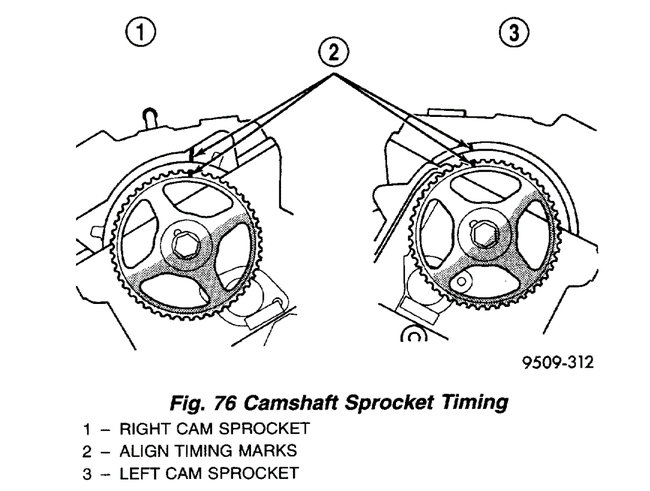 1
2
3

9509-312

Fig. 76 Camshaft Sprocket Timing

1 – RIGHT CAM SPROCKET
2 – ALIGN TIMING MARKS
3 – LEFT CAM SPROCKET