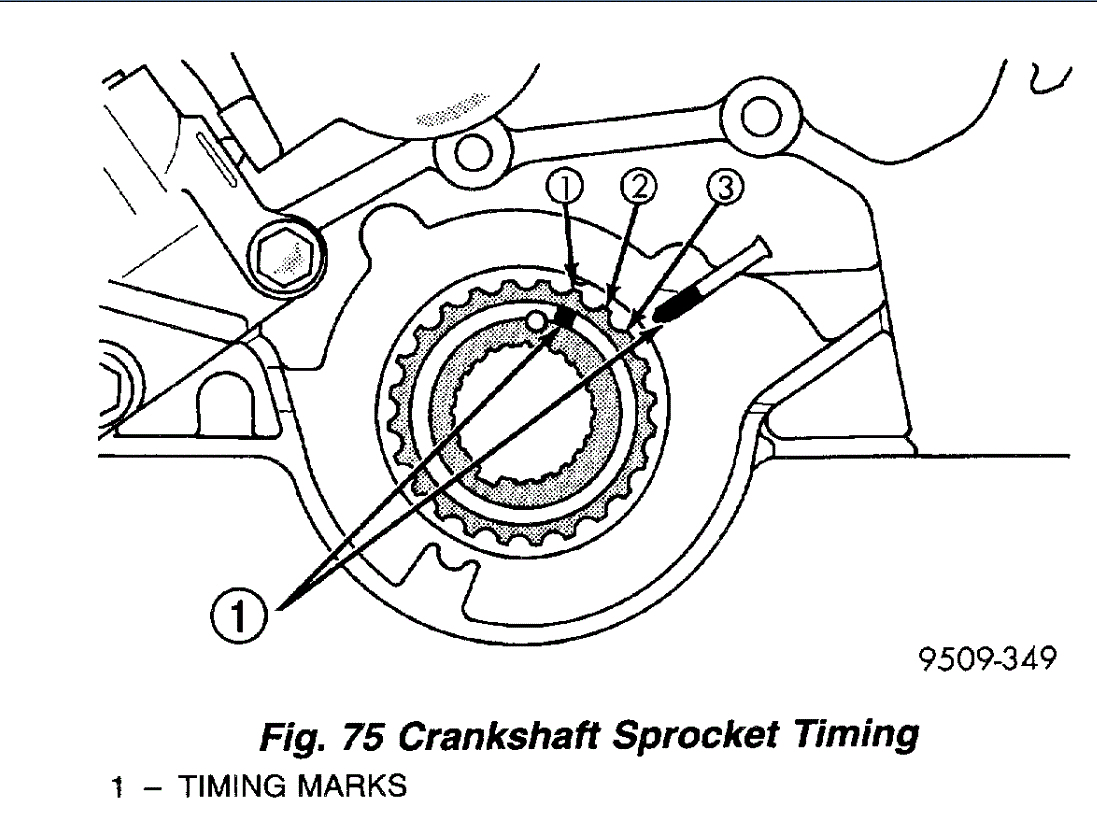 1 2 3

1

9509-349

Fig. 75 Crankshaft Sprocket Timing

1 – TIMING MARKS