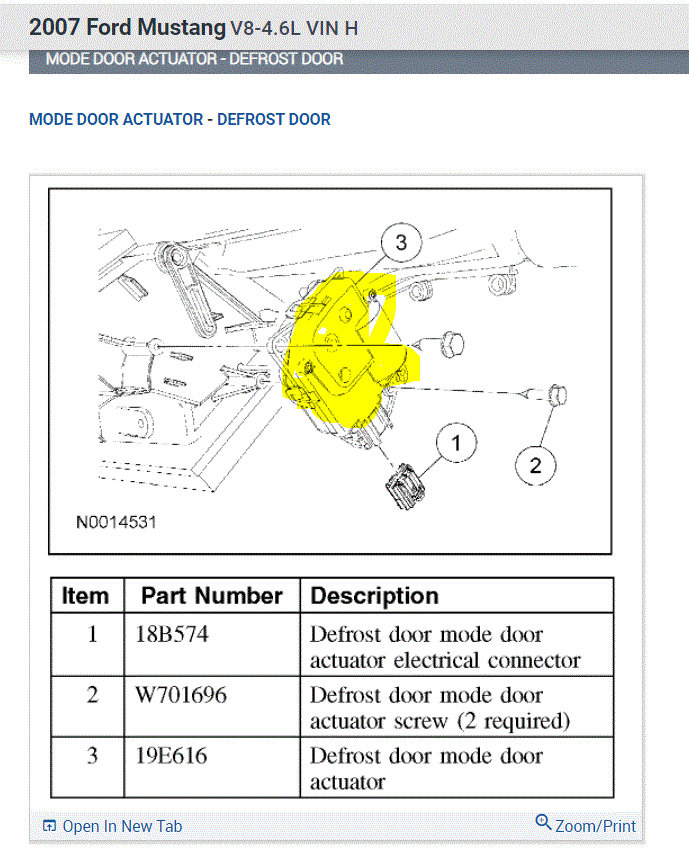 2007 Ford Mustang V8-4.6L VIN H

MODE DOOR ACTUATOR - DEFROST DOOR

MODE DOOR ACTUATOR - DEFROST DOOR

3

1

2

N0014531

| Item | Part Number | Description |
|---|---|---|
| 1 | 18B574 | Defrost door mode door actuator electrical connector |
| 2 | W701696 | Defrost door mode door actuator screw (2 required) |
| 3 | 19E616 | Defrost door mode door actuator |

Open In New Tab

Zoom/Print