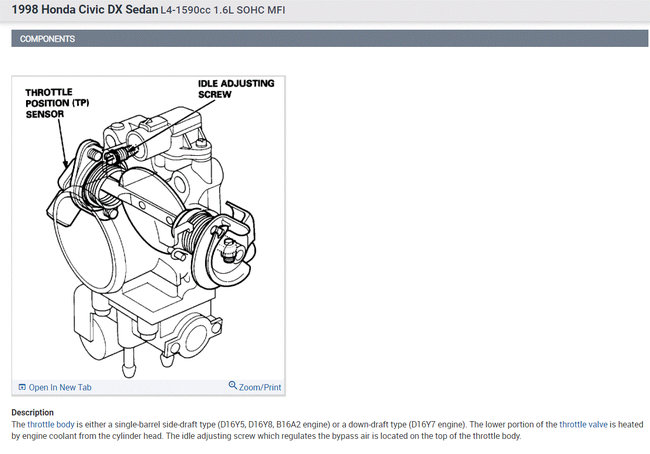 1998 Honda Civic DX Sedan L4-1590cc 1.6L SOHC MFI

COMPONENTS

THROTTLE POSITION (TP) SENSOR

IDLE ADJUSTING SCREW

Open In New Tab

Zoom/Print

Description

The throttle body is either a single-barrel side-draft type (D16Y5, D16Y8, B16A2 engine) or a down-draft type (D16Y7 engine). The lower portion of the throttle valve is heated by engine coolant from the cylinder head. The idle adjusting screw which regulates the bypass air is located on the top of the throttle body.