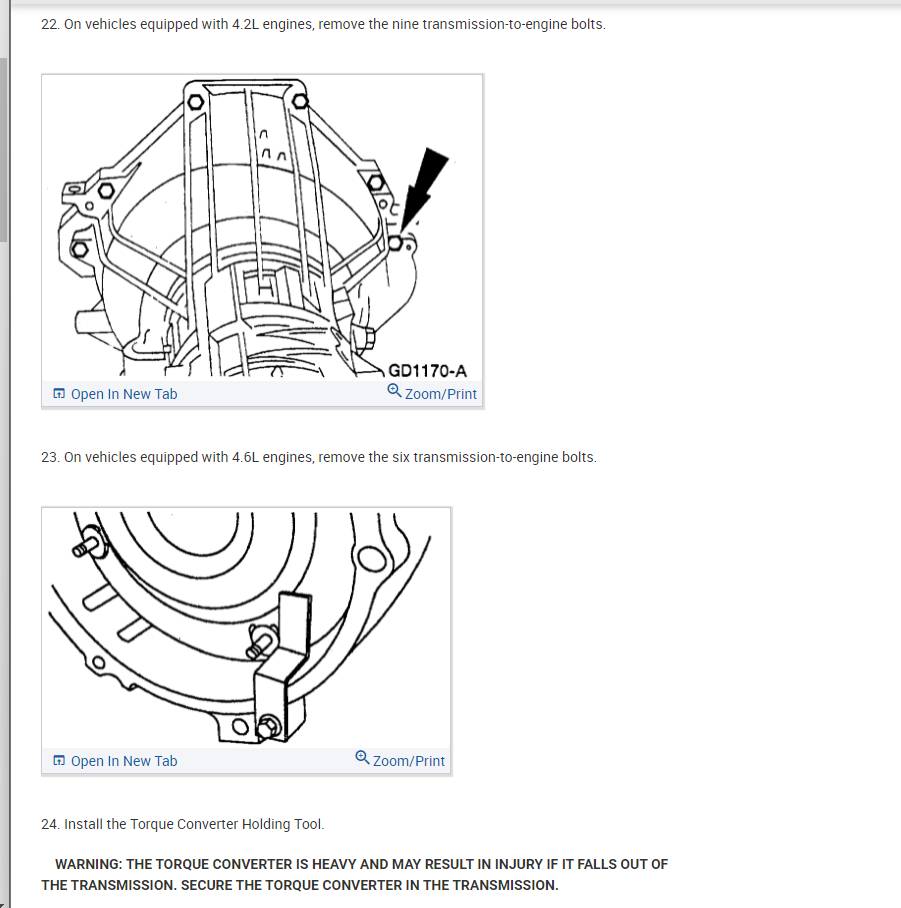 22. On vehicles equipped with 4.2L engines, remove the nine transmission-to-engine bolts.

GD1170-A

Open In New Tab

Zoom/Print

23. On vehicles equipped with 4.6L engines, remove the six transmission-to-engine bolts.

Open In New Tab

Zoom/Print

24. Install the Torque Converter Holding Tool.

WARNING: THE TORQUE CONVERTER IS HEAVY AND MAY RESULT IN INJURY IF IT FALLS OUT OF THE TRANSMISSION. SECURE THE TORQUE CONVERTER IN THE TRANSMISSION.