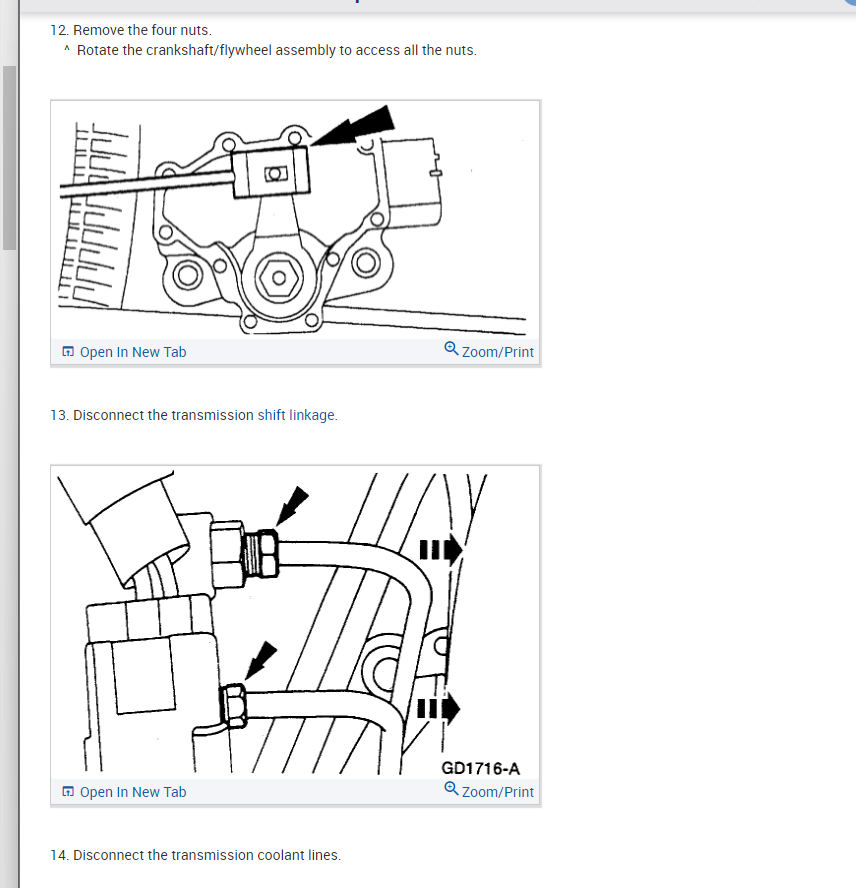 12. Remove the four nuts.
^ Rotate the crankshaft/flywheel assembly to access all the nuts.

Open In New Tab
Zoom/Print

13. Disconnect the transmission shift linkage.

GD1716-A

Open In New Tab
Zoom/Print

14. Disconnect the transmission coolant lines.