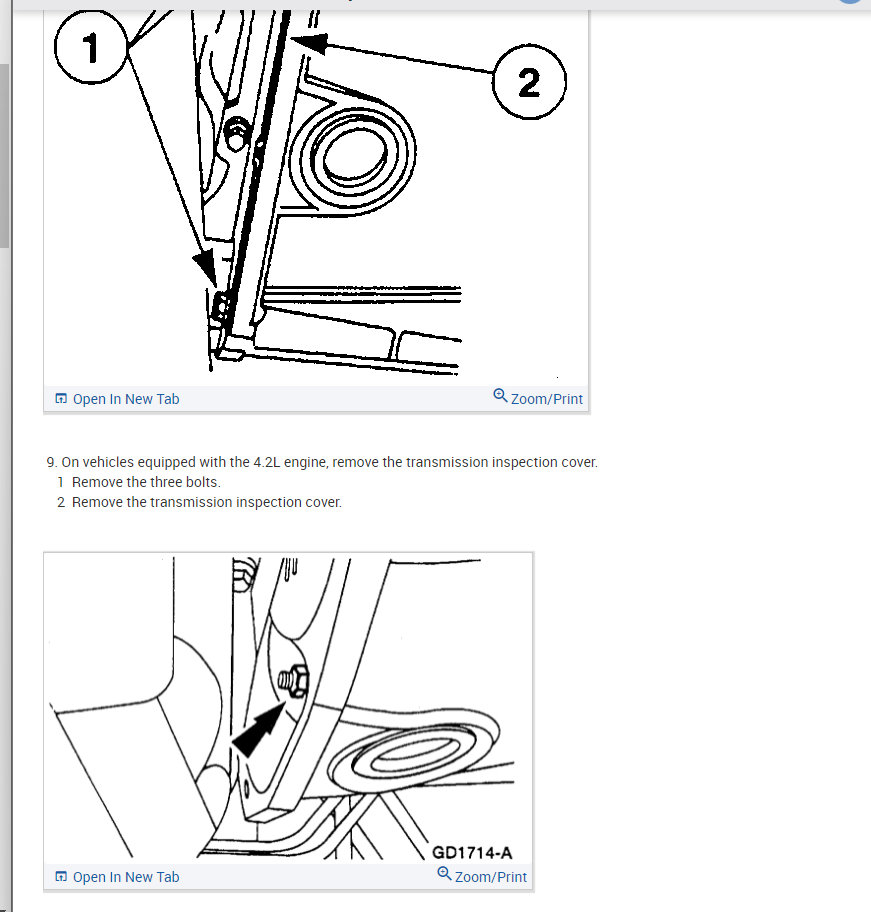 1

2

Open In New Tab

Zoom/Print

9. On vehicles equipped with the 4.2L engine, remove the transmission inspection cover.
1 Remove the three bolts.
2 Remove the transmission inspection cover.

GD1714-A

Open In New Tab

Zoom/Print