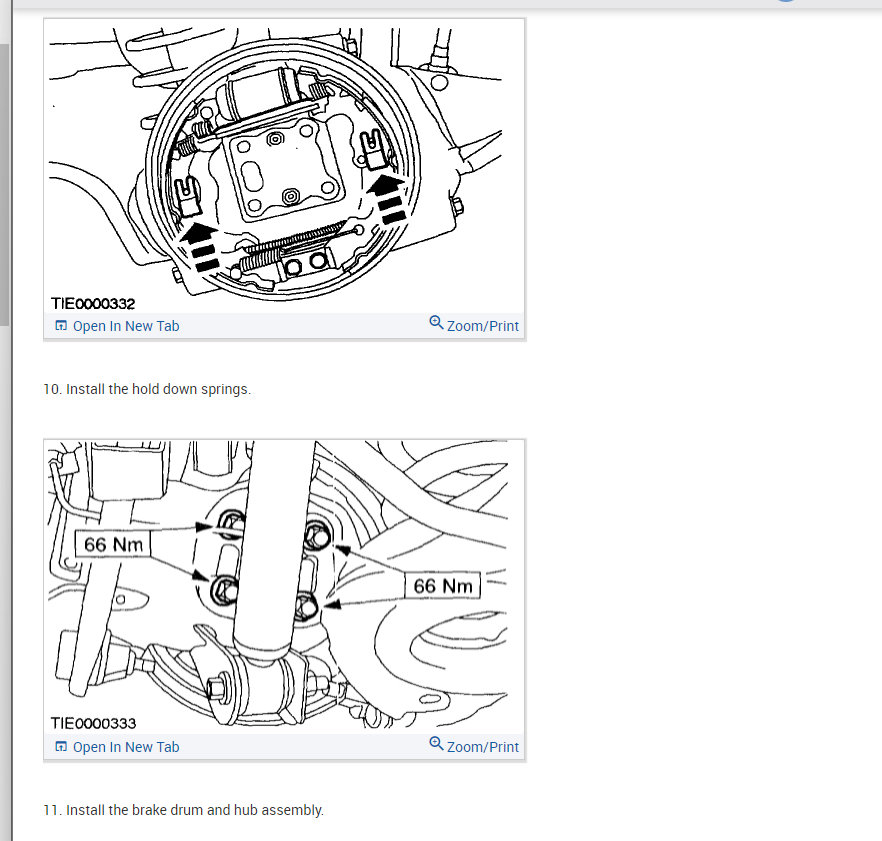 TIE0000332

Open In New Tab

Zoom/Print

10. Install the hold down springs.

66 Nm

66 Nm

TIE0000333

Open In New Tab

Zoom/Print

11. Install the brake drum and hub assembly.