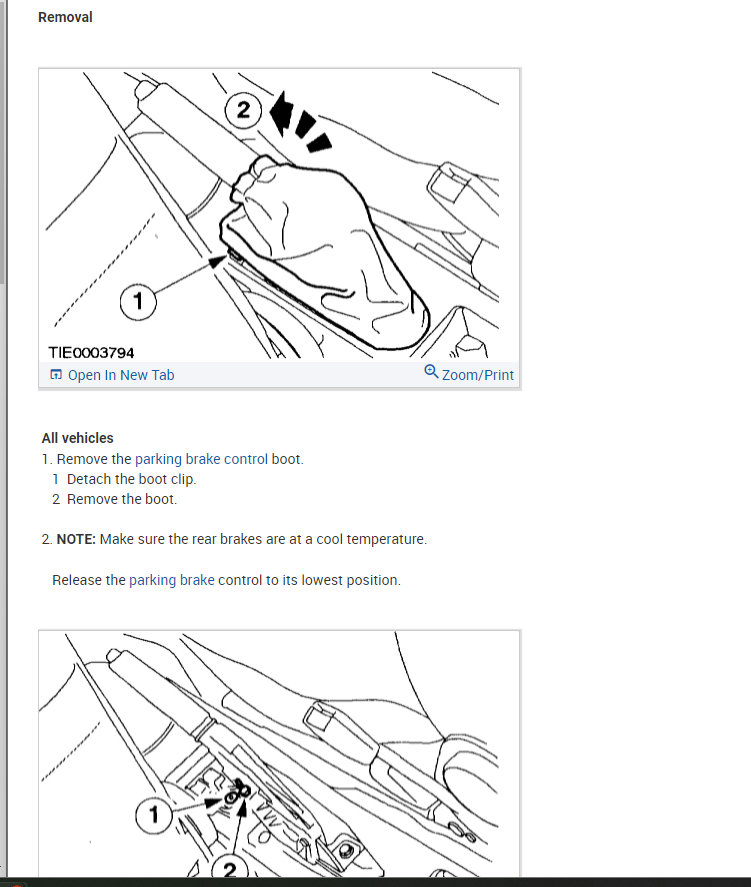 Removal

2

1

TIE0003794

Open In New Tab

Zoom/Print

All vehicles

1. Remove the parking brake control boot.

1 Detach the boot clip.

2 Remove the boot.

2. NOTE: Make sure the rear brakes are at a cool temperature.

Release the parking brake control to its lowest position.

1

2