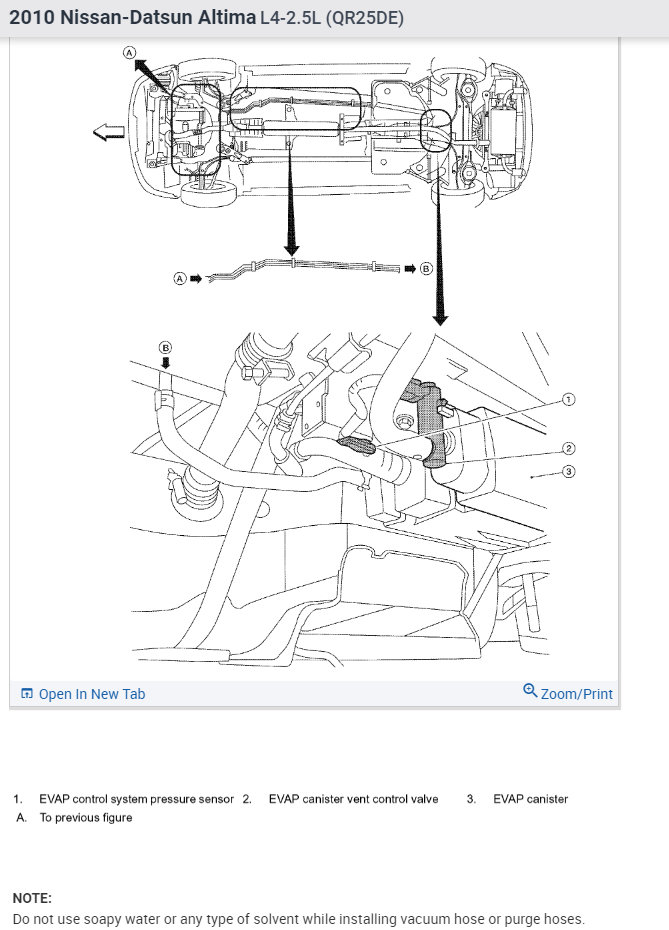 2010 Nissan-Datsun Altima L4-2.5L (QR25DE)

A

A

B

B

1

2

3

Open In New Tab

Zoom/Print

1. EVAP control system pressure sensor 2. EVAP canister vent control valve 3. EVAP canister
A. To previous figure

NOTE:
Do not use soapy water or any type of solvent while installing vacuum hose or purge hoses.