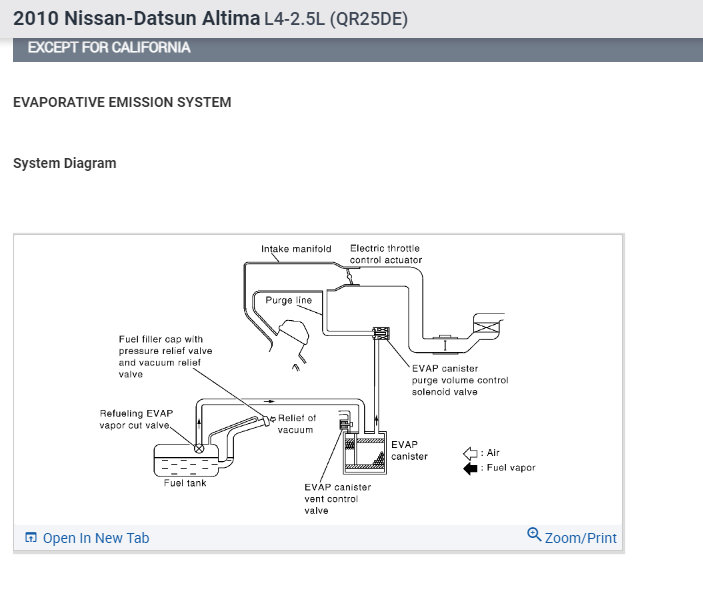 2010 Nissan-Datsun Altima L4-2.5L (QR25DE)

EXCEPT FOR CALIFORNIA

EVAPORATIVE EMISSION SYSTEM

System Diagram

Intake manifold
Electric throttle control actuator
Purge line
Fuel filler cap with pressure relief valve and vacuum relief valve
EVAP canister purge volume control solenoid valve
Refueling EVAP vapor cut valve
Relief of vacuum
EVAP canister
: Air
: Fuel vapor
Fuel tank
EVAP canister vent control valve

Open In New Tab
Zoom/Print