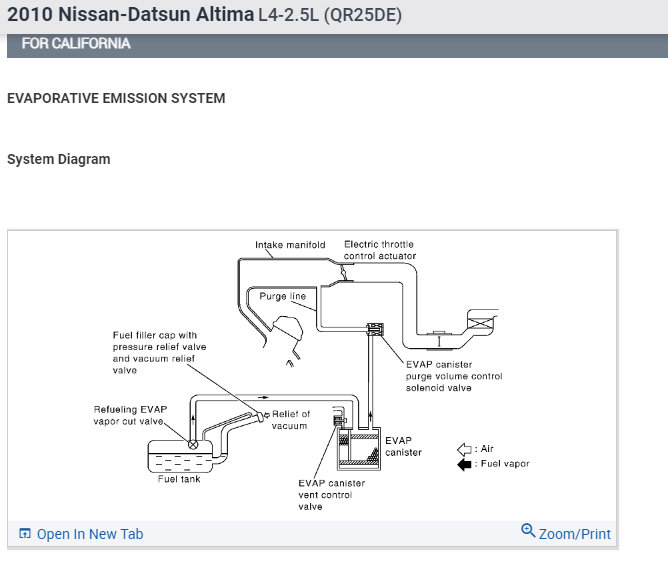 2010 Nissan-Datsun Altima L4-2.5L (QR25DE)

FOR CALIFORNIA

EVAPORATIVE EMISSION SYSTEM

System Diagram

Intake manifold
Electric throttle control actuator
Purge line
Fuel filler cap with pressure relief valve and vacuum relief valve
EVAP canister purge volume control solenoid valve
Refueling EVAP vapor cut valve
Relief of vacuum
EVAP canister
: Air
: Fuel vapor
Fuel tank
EVAP canister vent control valve

Open In New Tab
Zoom/Print