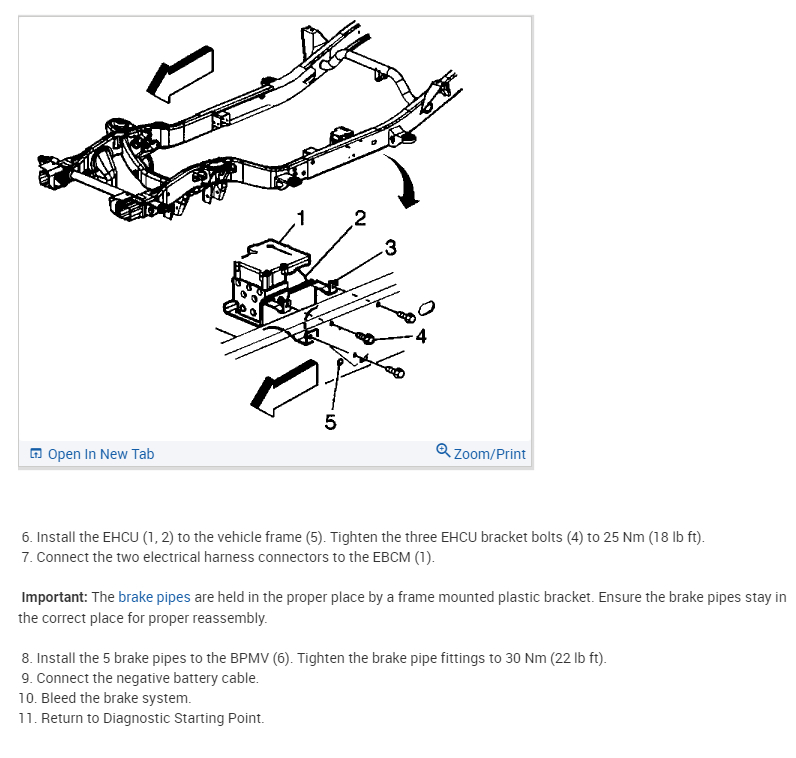 1
2
3
4
5

Open In New Tab
Zoom/Print

6. Install the EHCU (1, 2) to the vehicle frame (5). Tighten the three EHCU bracket bolts (4) to 25 Nm (18 lb ft).
7. Connect the two electrical harness connectors to the EBCM (1).

**Important:** The brake pipes are held in the proper place by a frame mounted plastic bracket. Ensure the brake pipes stay in the correct place for proper reassembly.

8. Install the 5 brake pipes to the BPMV (6). Tighten the brake pipe fittings to 30 Nm (22 lb ft).
9. Connect the negative battery cable.
10. Bleed the brake system.
11. Return to Diagnostic Starting Point.