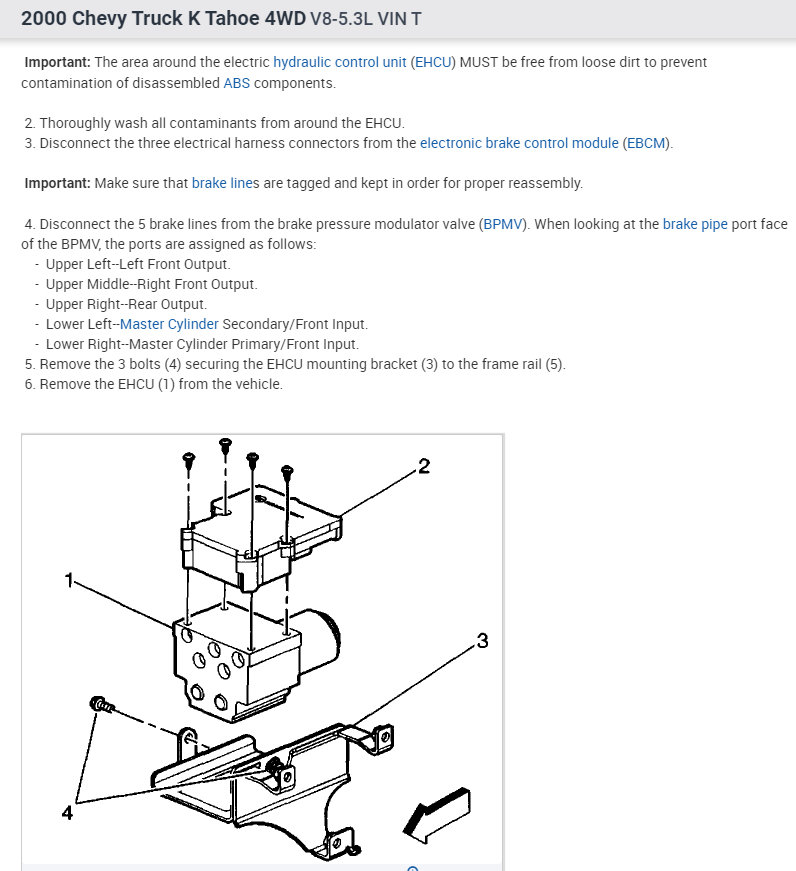 2000 Chevy Truck K Tahoe 4WD V8-5.3L VIN T

Important: The area around the electric hydraulic control unit (EHCU) MUST be free from loose dirt to prevent contamination of disassembled ABS components.

2. Thoroughly wash all contaminants from around the EHCU.
3. Disconnect the three electrical harness connectors from the electronic brake control module (EBCM).

Important: Make sure that brake lines are tagged and kept in order for proper reassembly.

4. Disconnect the 5 brake lines from the brake pressure modulator valve (BPMV). When looking at the brake pipe port face of the BPMV, the ports are assigned as follows:
- Upper Left--Left Front Output.
- Upper Middle--Right Front Output.
- Upper Right--Rear Output.
- Lower Left--Master Cylinder Secondary/Front Input.
- Lower Right--Master Cylinder Primary/Front Input.
5. Remove the 3 bolts (4) securing the EHCU mounting bracket (3) to the frame rail (5).
6. Remove the EHCU (1) from the vehicle.

2
1
3
4