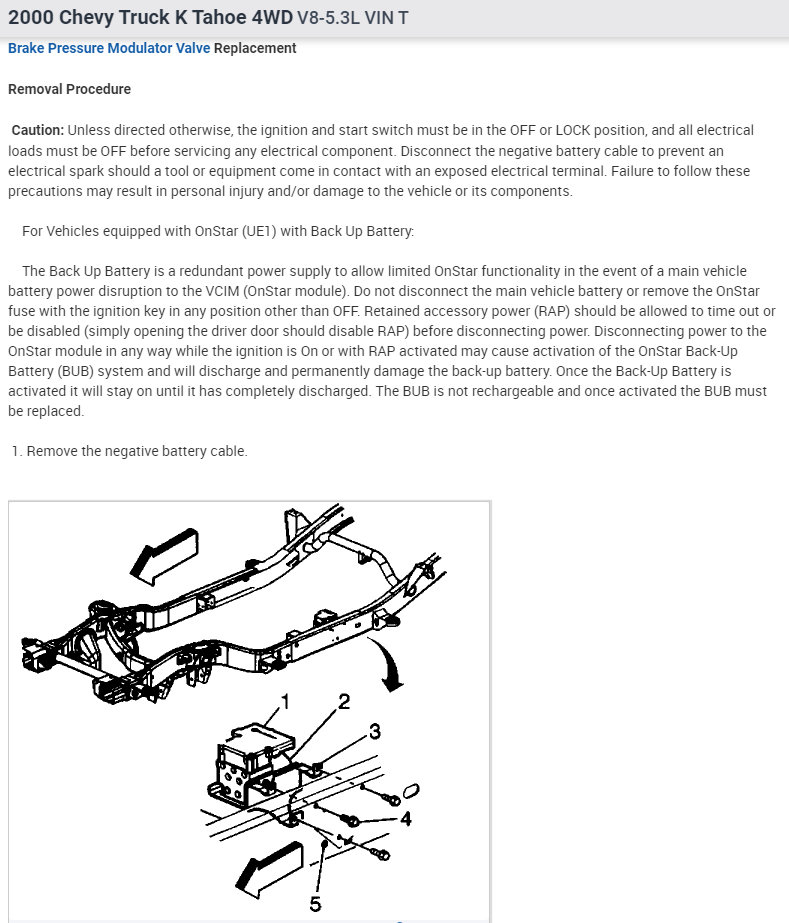 2000 Chevy Truck K Tahoe 4WD V8-5.3L VIN T

Brake Pressure Modulator Valve Replacement

Removal Procedure

Caution: Unless directed otherwise, the ignition and start switch must be in the OFF or LOCK position, and all electrical loads must be OFF before servicing any electrical component. Disconnect the negative battery cable to prevent an electrical spark should a tool or equipment come in contact with an exposed electrical terminal. Failure to follow these precautions may result in personal injury and/or damage to the vehicle or its components.

For Vehicles equipped with OnStar (UE1) with Back Up Battery:

The Back Up Battery is a redundant power supply to allow limited OnStar functionality in the event of a main vehicle battery power disruption to the VCIM (OnStar module). Do not disconnect the main vehicle battery or remove the OnStar fuse with the ignition key in any position other than OFF. Retained accessory power (RAP) should be allowed to time out or be disabled (simply opening the driver door should disable RAP) before disconnecting power. Disconnecting power to the OnStar module in any way while the ignition is On or with RAP activated may cause activation of the OnStar Back-Up Battery (BUB) system and will discharge and permanently damage the back-up battery. Once the Back-Up Battery is activated it will stay on until it has completely discharged. The BUB is not rechargeable and once activated the BUB must be replaced.

1. Remove the negative battery cable.

1
2
3
4
5