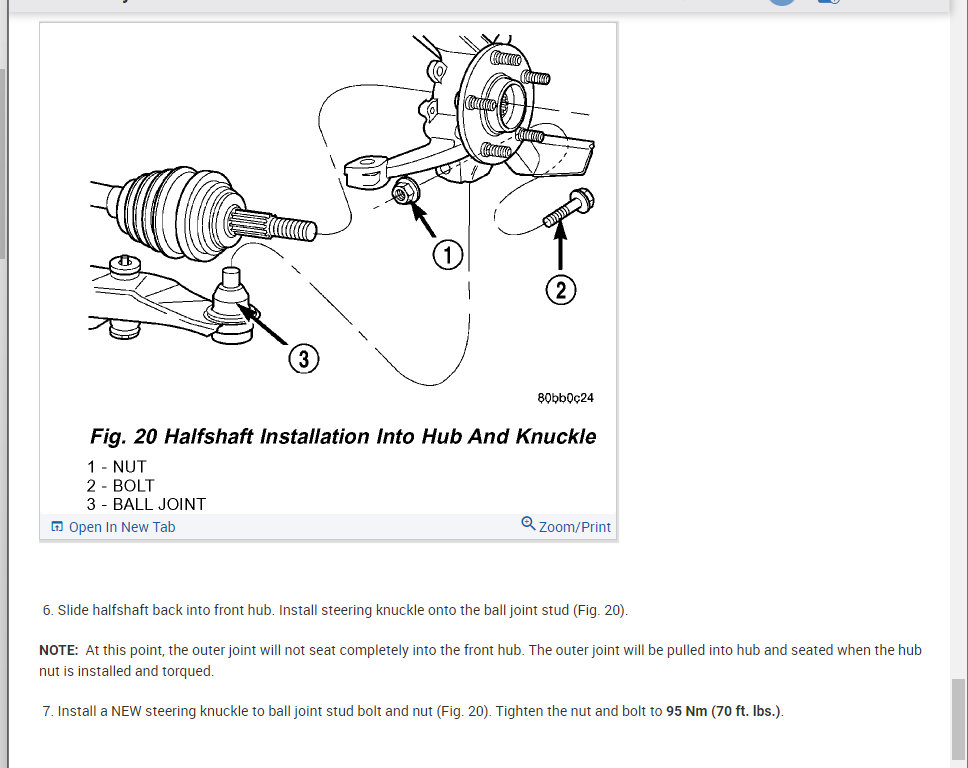 1

2

3

80bb0c24

Fig. 20 Halfshaft Installation Into Hub And Knuckle

1 - NUT
2 - BOLT
3 - BALL JOINT

Open In New Tab

Zoom/Print

6. Slide halfshaft back into front hub. Install steering knuckle onto the ball joint stud (Fig. 20).

NOTE: At this point, the outer joint will not seat completely into the front hub. The outer joint will be pulled into hub and seated when the hub nut is installed and torqued.

7. Install a NEW steering knuckle to ball joint stud bolt and nut (Fig. 20). Tighten the nut and bolt to 95 Nm (70 ft. lbs.).