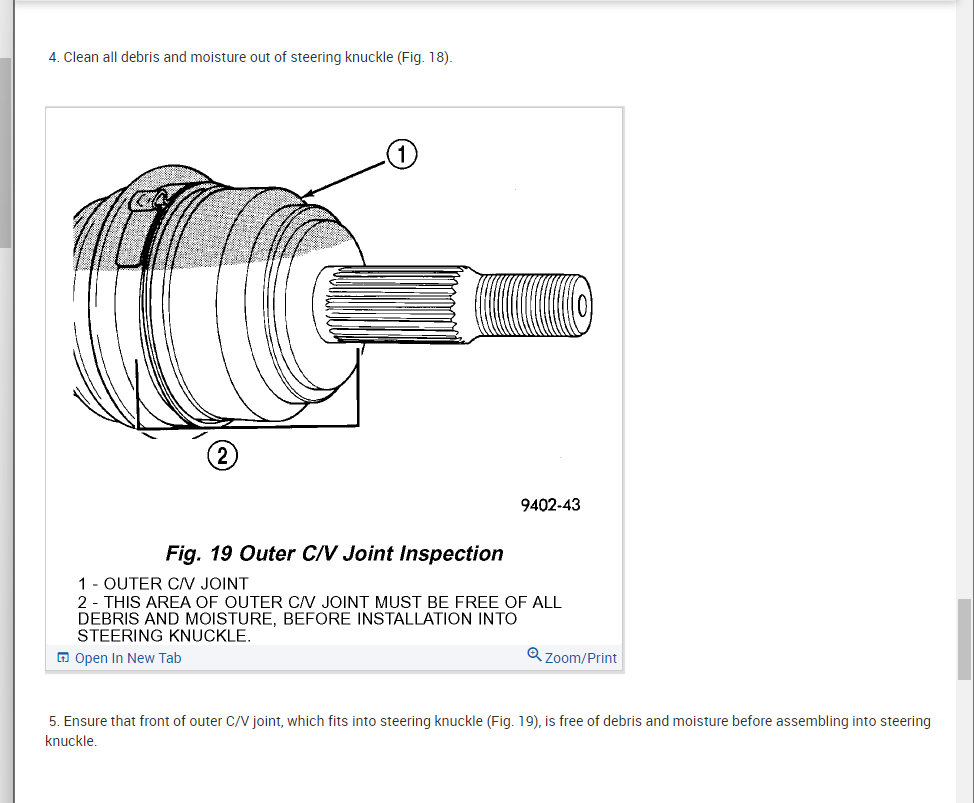 4. Clean all debris and moisture out of steering knuckle (Fig. 18).

1

2

9402-43

Fig. 19 Outer C/V Joint Inspection

1 - OUTER C/V JOINT
2 - THIS AREA OF OUTER C/V JOINT MUST BE FREE OF ALL DEBRIS AND MOISTURE, BEFORE INSTALLATION INTO STEERING KNUCKLE.

Open In New Tab

Zoom/Print

5. Ensure that front of outer C/V joint, which fits into steering knuckle (Fig. 19), is free of debris and moisture before assembling into steering knuckle.