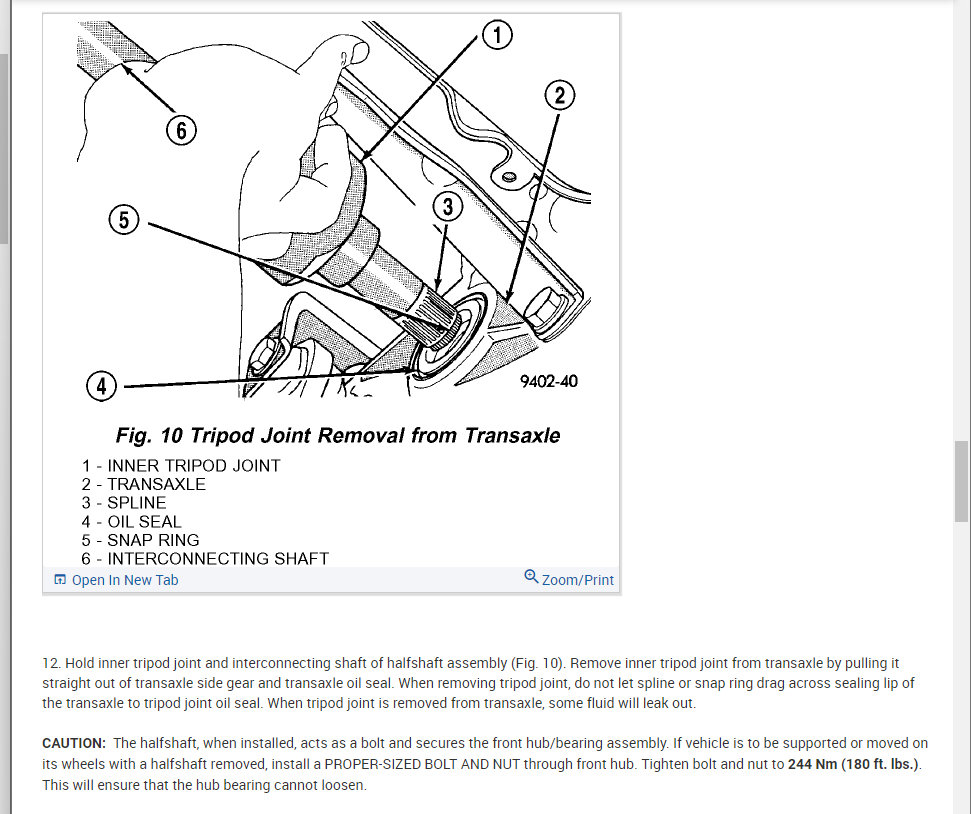 1
2
6
5
3
4
9402-40

Fig. 10 Tripod Joint Removal from Transaxle

1 - INNER TRIPOD JOINT
2 - TRANSAXLE
3 - SPLINE
4 - OIL SEAL
5 - SNAP RING
6 - INTERCONNECTING SHAFT

Open In New Tab
Zoom/Print

12. Hold inner tripod joint and interconnecting shaft of halfshaft assembly (Fig. 10). Remove inner tripod joint from transaxle by pulling it straight out of transaxle side gear and transaxle oil seal. When removing tripod joint, do not let spline or snap ring drag across sealing lip of the transaxle to tripod joint oil seal. When tripod joint is removed from transaxle, some fluid will leak out.

CAUTION: The halfshaft, when installed, acts as a bolt and secures the front hub/bearing assembly. If vehicle is to be supported or moved on its wheels with a halfshaft removed, install a PROPER-SIZED BOLT AND NUT through front hub. Tighten bolt and nut to 244 Nm (180 ft. lbs.). This will ensure that the hub bearing cannot loosen.